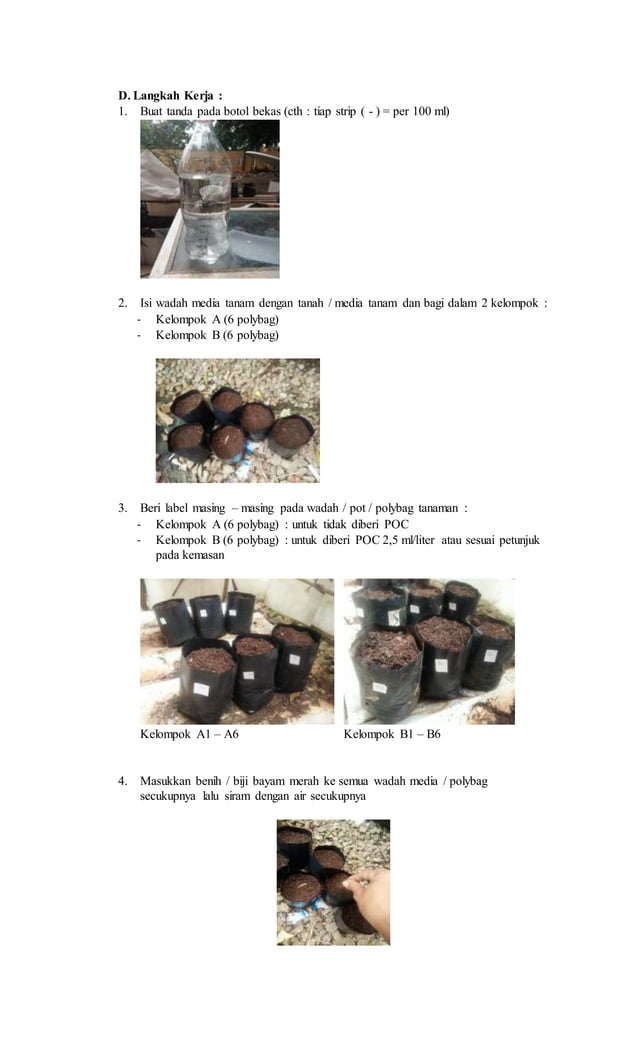 D. Langkah Kerja :

1. Buat tanda pada botol bekas (cth : tiap strip ( - ) = per 100 ml)

2. Isi wadah media tanam dengan tanah / media tanam dan bagi dalam 2 kelompok :
- Kelompok A (6 polybag)
- Kelompok B (6 polybag)

3. Beri label masing – masing pada wadah / pot / polybag tanaman :
- Kelompok A (6 polybag) : untuk tidak diberi POC
- Kelompok B (6 polybag) : untuk diberi POC 2,5 ml/liter atau sesuai petunjuk pada kemasan

Kelompok A1 – A6

Kelompok B1 – B6

4. Masukkan benih / biji bayam merah ke semua wadah media / polybag secukupnya lalu siram dengan air secukupnya