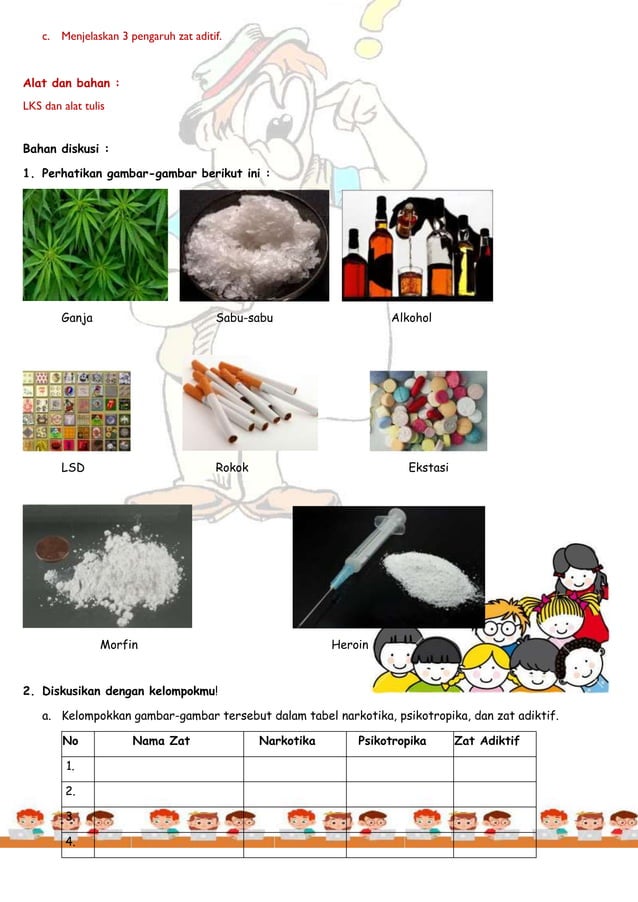 c. Menjelaskan 3 pengaruh zat aditif.

Alat dan bahan :

LKS dan alat tulis

Bahan diskusi :

1. Perhatikan gambar-gambar berikut ini :

Ganja

Sabu-sabu

Alkohol

LSD

Rokok

Ekstasi

Morfin

Heroin

2. Diskusikan dengan kelompokmu!

a. Kelompokkan gambar-gambar tersebut dalam tabel narkotika, psikotropika, dan zat adiktif.

| No | Nama Zat | Narkotika | Psikotropika | Zat Adiktif |
|---|---|---|---|---|
| 1. | | | | |
| 2. | | | | |
| 3. | | | | |
| 4. | | | | |