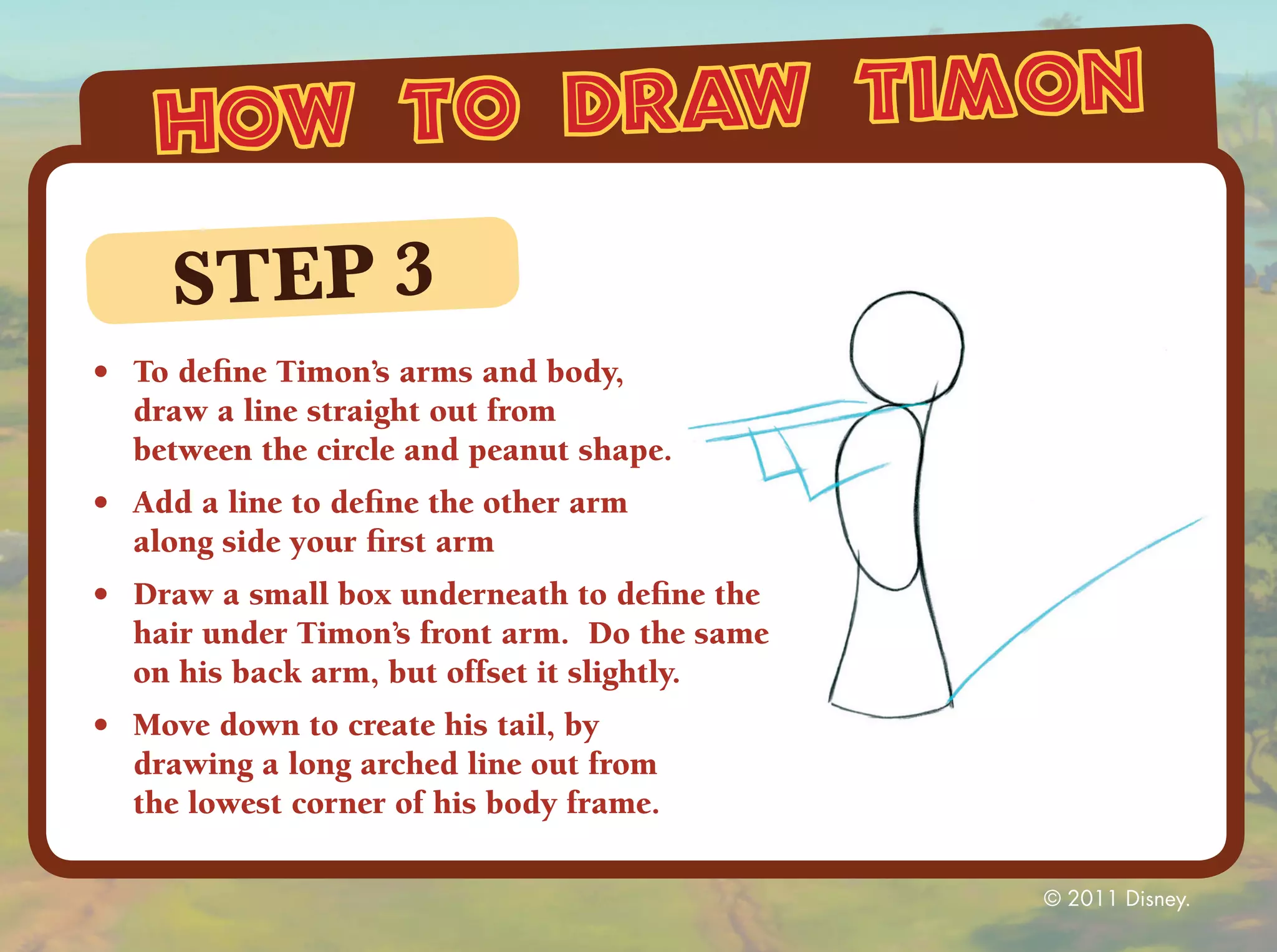 HOW TO DRAW TIMON

STEP 3

• To define Timon's arms and body, draw a line straight out from between the circle and peanut shape.

• Add a line to define the other arm along side your first arm

• Draw a small box underneath to define the hair under Timon's front arm. Do the same on his back arm, but offset it slightly.

• Move down to create his tail, by drawing a long arched line out from the lowest corner of his body frame.

© 2011 Disney.