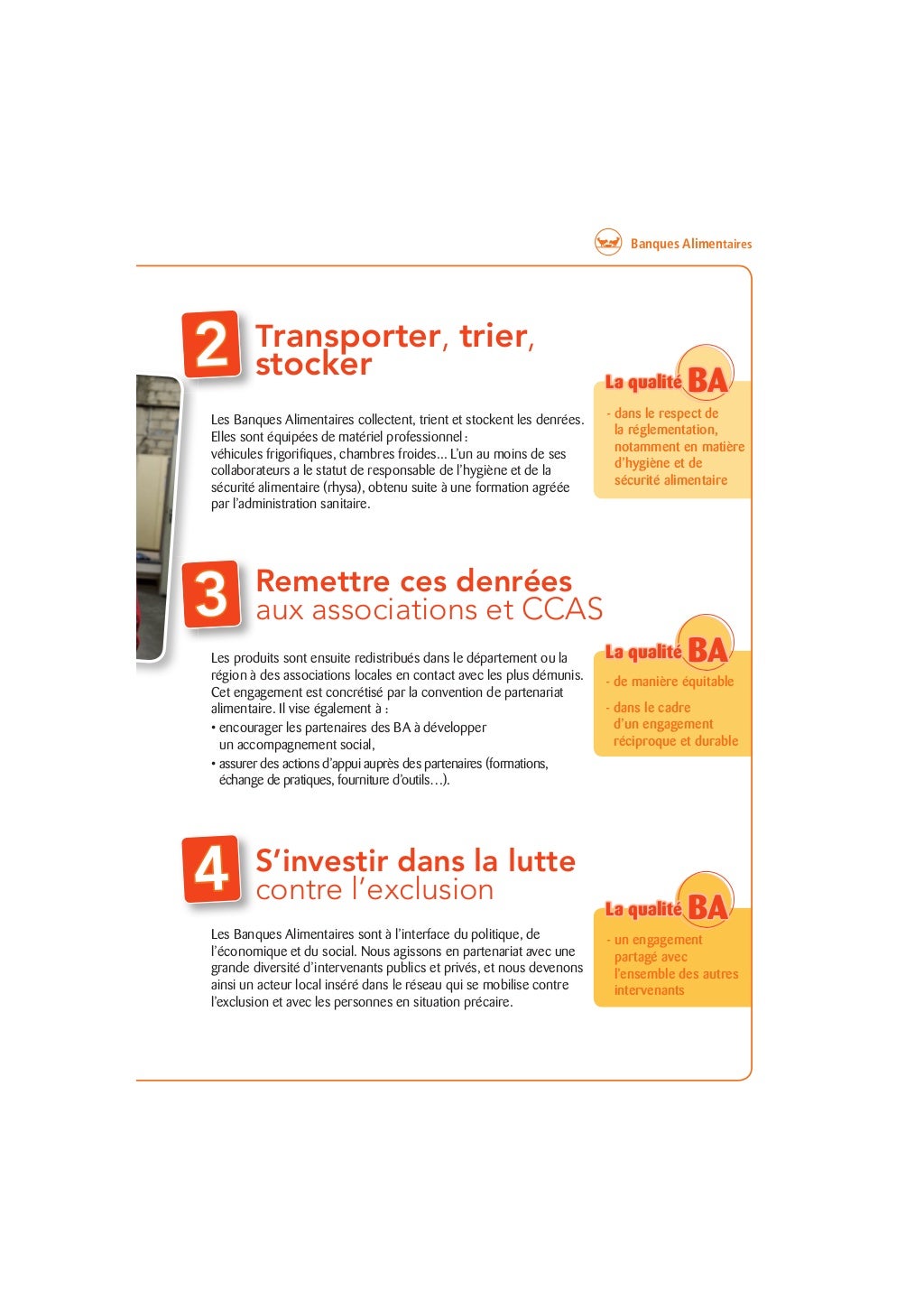 Banques Alimentaires

2 Transporter, trier, stocker

Les Banques Alimentaires collectent, trient et stockent les denrées. Elles sont équipées de matériel professionnel : véhicules frigorifiques, chambres froides... L'un au moins de ses collaborateurs a le statut de responsable de l'hygiène et de la sécurité alimentaire (rhysa), obtenu suite à une formation agréée par l'administration sanitaire.

La qualité BA
- dans le respect de la réglementation, notamment en matière d'hygiène et de sécurité alimentaire

3 Remettre ces denrées aux associations et CCAS

Les produits sont ensuite redistribués dans le département ou la région à des associations locales en contact avec les plus démunis. Cet engagement est concrétisé par la convention de partenariat alimentaire. Il vise également à :
• encourager les partenaires des BA à développer un accompagnement social,
• assurer des actions d'appui auprès des partenaires (formations, échange de pratiques, fourniture d'outils…).

La qualité BA
- de manière équitable
- dans le cadre d'un engagement réciproque et durable

4 S'investir dans la lutte contre l'exclusion

Les Banques Alimentaires sont à l'interface du politique, de l'économique et du social. Nous agissons en partenariat avec une grande diversité d'intervenants publics et privés, et nous devenons ainsi un acteur local inséré dans le réseau qui se mobilise contre l'exclusion et avec les personnes en situation précaire.

La qualité BA
- un engagement partagé avec l'ensemble des autres intervenants