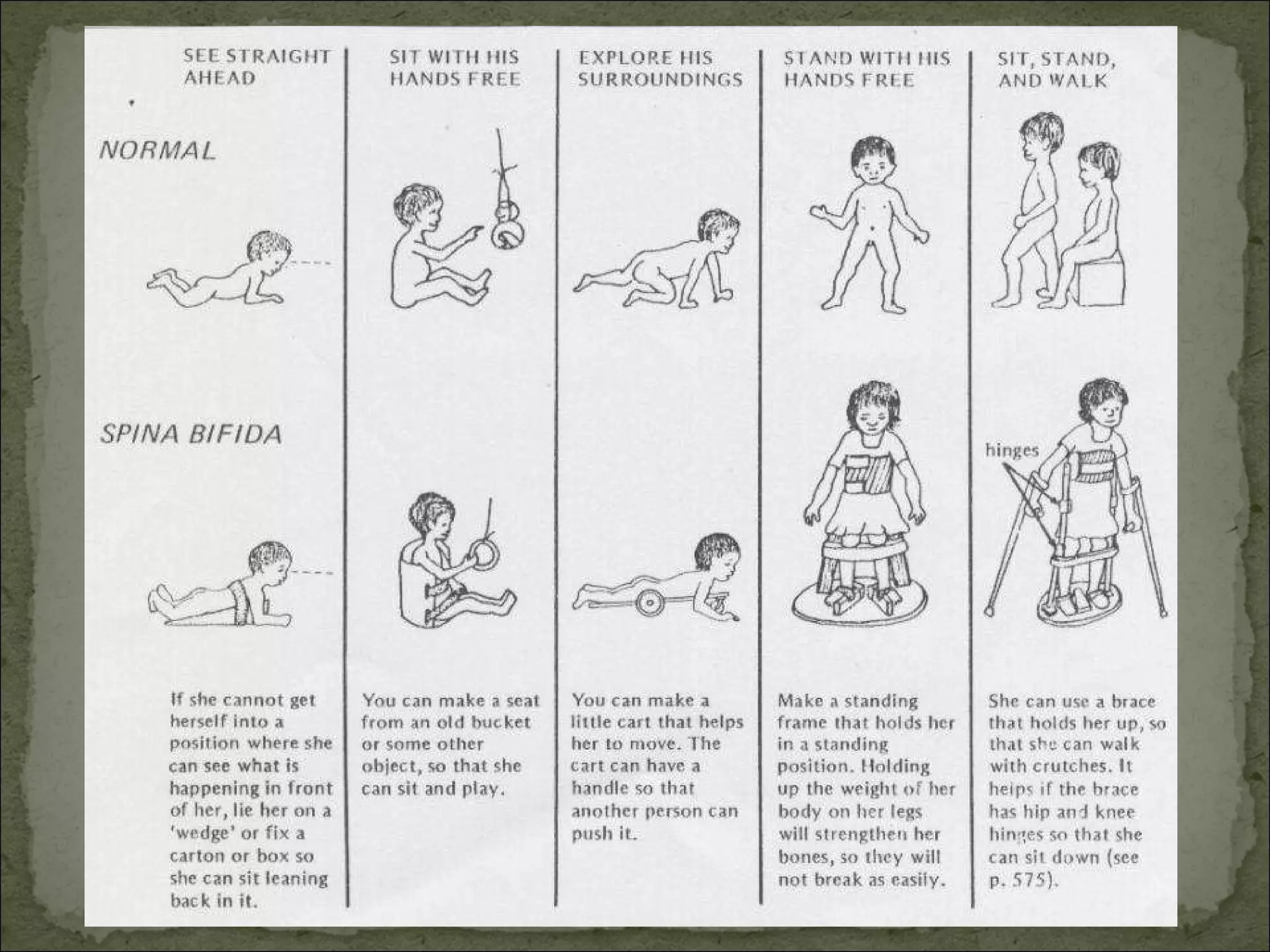 SEE STRAIGHT AHEAD

SIT WITH HIS HANDS FREE

EXPLORE HIS SURROUNDINGS

STAND WITH HIS HANDS FREE

SIT, STAND, AND WALK

NORMAL

SPINA BIFIDA

hinges

If she cannot get herself into a position where she can see what is happening in front of her, lie her on a 'wedge' or fix a carton or box so she can sit leaning back in it.

You can make a seat from an old bucket or some other object, so that she can sit and play.

You can make a little cart that helps her to move. The cart can have a handle so that another person can push it.

Make a standing frame that holds her in a standing position. Holding up the weight of her body on her legs will strengthen her bones, so they will not break as easily.

She can use a brace that holds her up, so that she can walk with crutches. It helps if the brace has hip and knee hinges so that she can sit down (see p. 575).