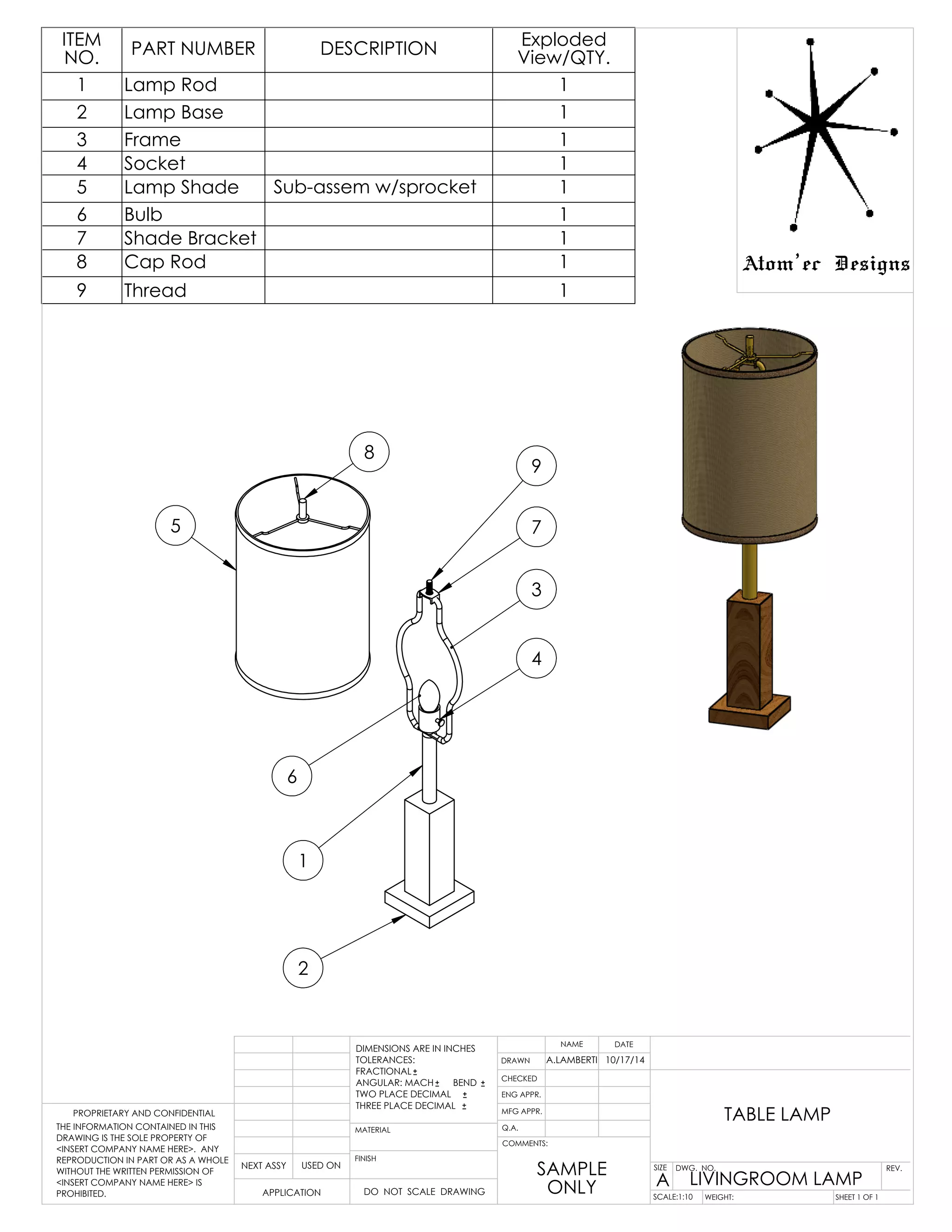 | ITEM NO. | PART NUMBER | DESCRIPTION | Exploded View/QTY. |
|---|---|---|---|
| 1 | Lamp Rod | | 1 |
| 2 | Lamp Base | | 1 |
| 3 | Frame | | 1 |
| 4 | Socket | | 1 |
| 5 | Lamp Shade | Sub-assem w/sprocket | 1 |
| 6 | Bulb | | 1 |
| 7 | Shade Bracket | | 1 |
| 8 | Cap Rod | | 1 |
| 9 | Thread | | 1 |

Atom'er Designs

8
9
5
7
3
4
6
1
2

PROPRIETARY AND CONFIDENTIAL
THE INFORMATION CONTAINED IN THIS DRAWING IS THE SOLE PROPERTY OF <INSERT COMPANY NAME HERE>. ANY REPRODUCTION IN PART OR AS A WHOLE WITHOUT THE WRITTEN PERMISSION OF <INSERT COMPANY NAME HERE> IS PROHIBITED.

NEXT ASSY
USED ON
APPLICATION

DIMENSIONS ARE IN INCHES
TOLERANCES:
FRACTIONAL ±
ANGULAR: MACH ± BEND ±
TWO PLACE DECIMAL ±
THREE PLACE DECIMAL ±
MATERIAL
FINISH
DO NOT SCALE DRAWING

| | NAME | DATE |
|---|---|---|
| DRAWN | A.LAMBERTI | 10/17/14 |
| CHECKED | | |
| ENG APPR. | | |
| MFG APPR. | | |
| Q.A. | | |

COMMENTS:
SAMPLE ONLY

TABLE LAMP

SIZE A DWG. NO. LIVINGROOM LAMP REV.
SCALE:1:10 WEIGHT: SHEET 1 OF 1