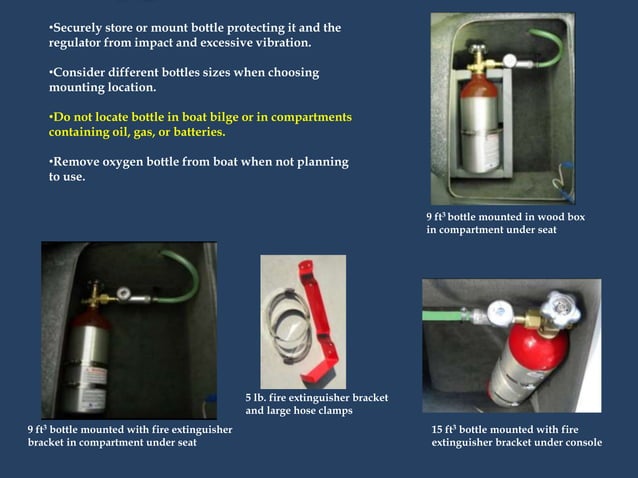 •Securely store or mount bottle protecting it and the regulator from impact and excessive vibration.

•Consider different bottles sizes when choosing mounting location.

•Do not locate bottle in boat bilge or in compartments containing oil, gas, or batteries.

•Remove oxygen bottle from boat when not planning to use.

9 ft$^3$ bottle mounted in wood box in compartment under seat

9 ft$^3$ bottle mounted with fire extinguisher bracket in compartment under seat

5 lb. fire extinguisher bracket and large hose clamps

15 ft$^3$ bottle mounted with fire extinguisher bracket under console