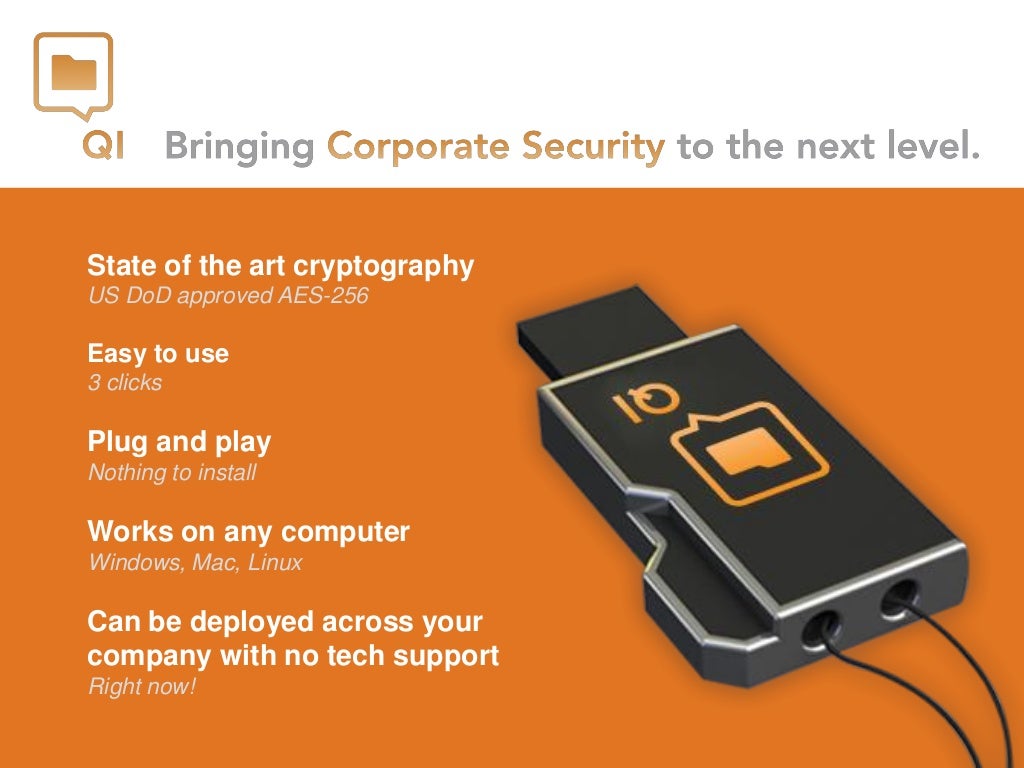 QI Bringing Corporate Security to the next level.

State of the art cryptography
US DoD approved AES-256

Easy to use
3 clicks

Plug and play
Nothing to install

Works on any computer
Windows, Mac, Linux

Can be deployed across your company with no tech support
Right now!

QI