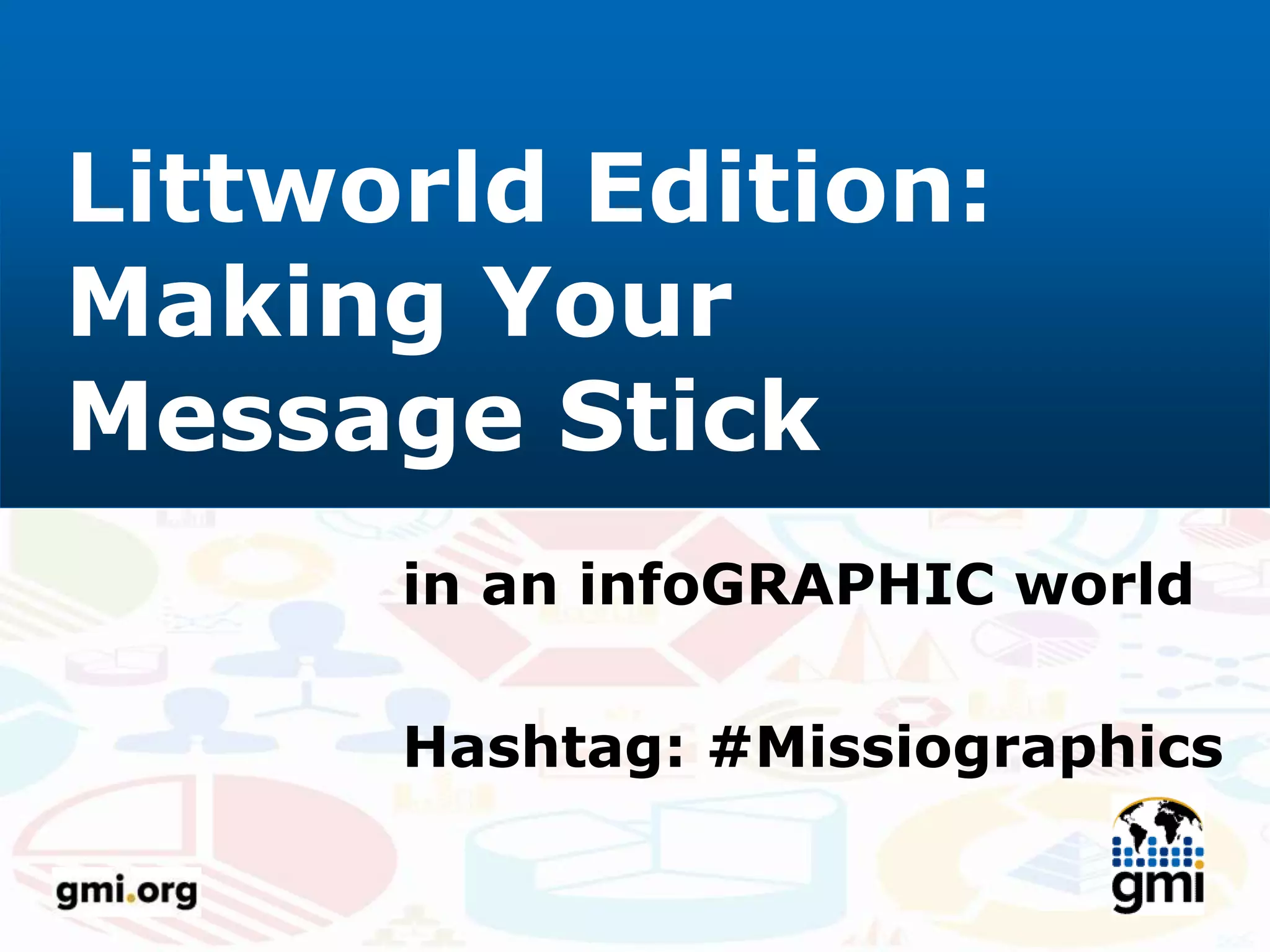 Littworld Edition: Making Your Message Stick

in an infoGRAPHIC world

Hashtag: #Missiographics

gmi.org

gmi