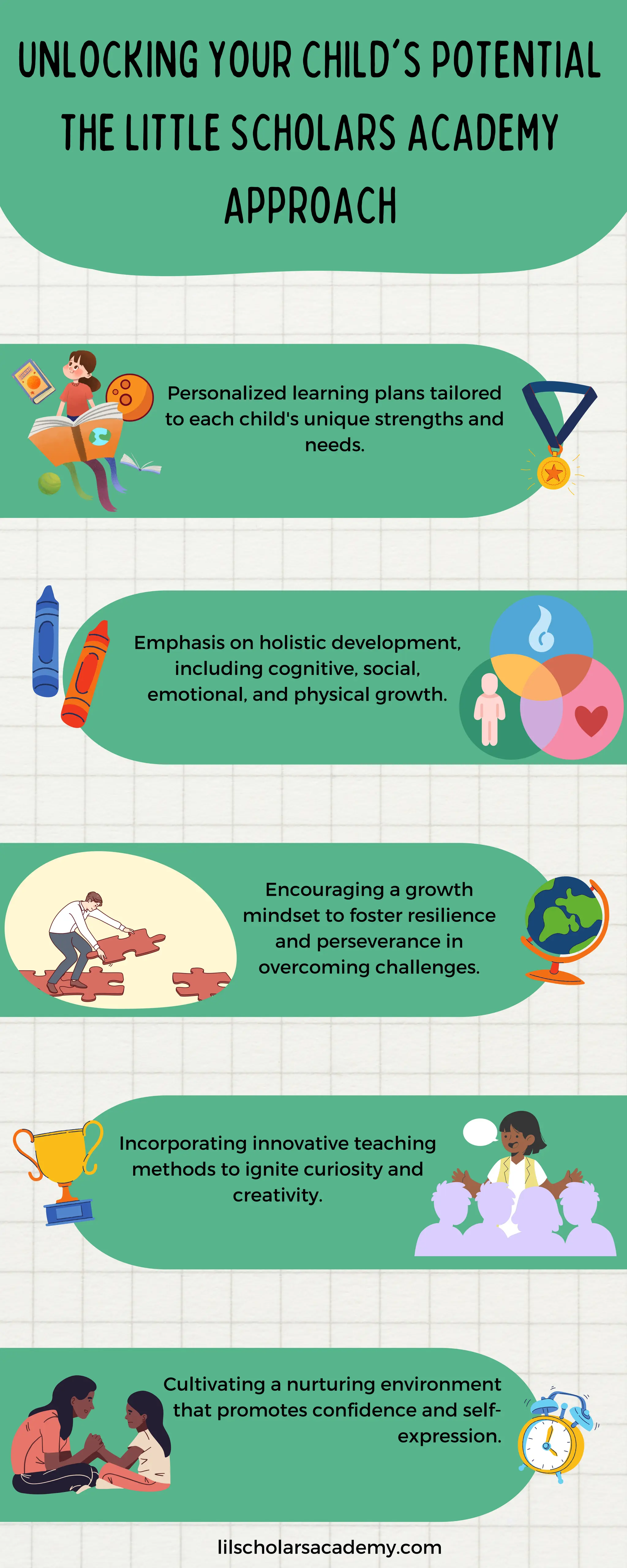 UNLOCKING YOUR CHILD'S POTENTIAL THE LITTLE SCHOLARS ACADEMY APPROACH

Personalized learning plans tailored to each child's unique strengths and needs.

Emphasis on holistic development, including cognitive, social, emotional, and physical growth.

Encouraging a growth mindset to foster resilience and perseverance in overcoming challenges.

Incorporating innovative teaching methods to ignite curiosity and creativity.

Cultivating a nurturing environment that promotes confidence and self-expression.

lilscholarsacademy.com