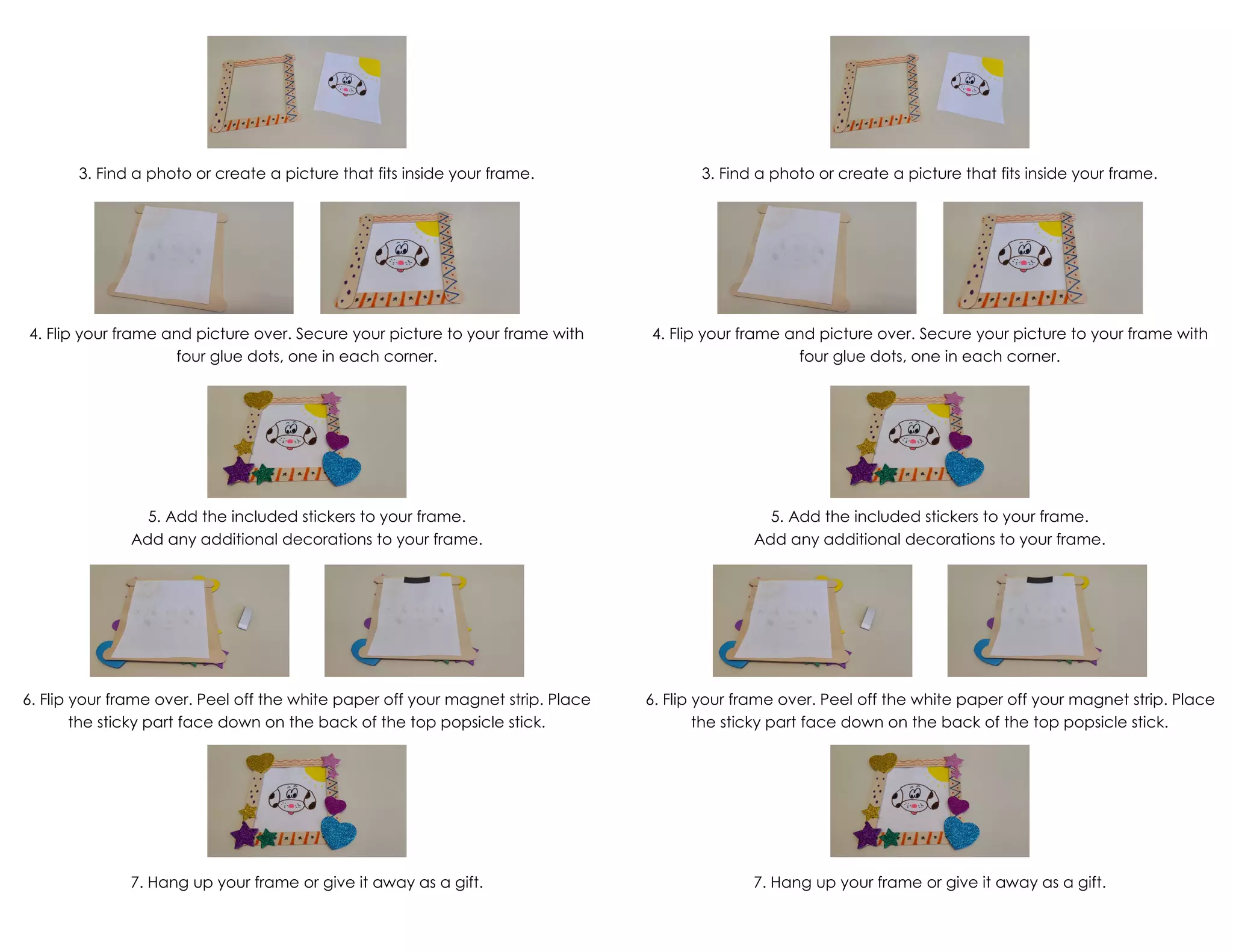 3. Find a photo or create a picture that fits inside your frame.

4. Flip your frame and picture over. Secure your picture to your frame with four glue dots, one in each corner.

5. Add the included stickers to your frame.
Add any additional decorations to your frame.

6. Flip your frame over. Peel off the white paper off your magnet strip. Place the sticky part face down on the back of the top popsicle stick.

7. Hang up your frame or give it away as a gift.

3. Find a photo or create a picture that fits inside your frame.

4. Flip your frame and picture over. Secure your picture to your frame with four glue dots, one in each corner.

5. Add the included stickers to your frame.
Add any additional decorations to your frame.

6. Flip your frame over. Peel off the white paper off your magnet strip. Place the sticky part face down on the back of the top popsicle stick.

7. Hang up your frame or give it away as a gift.