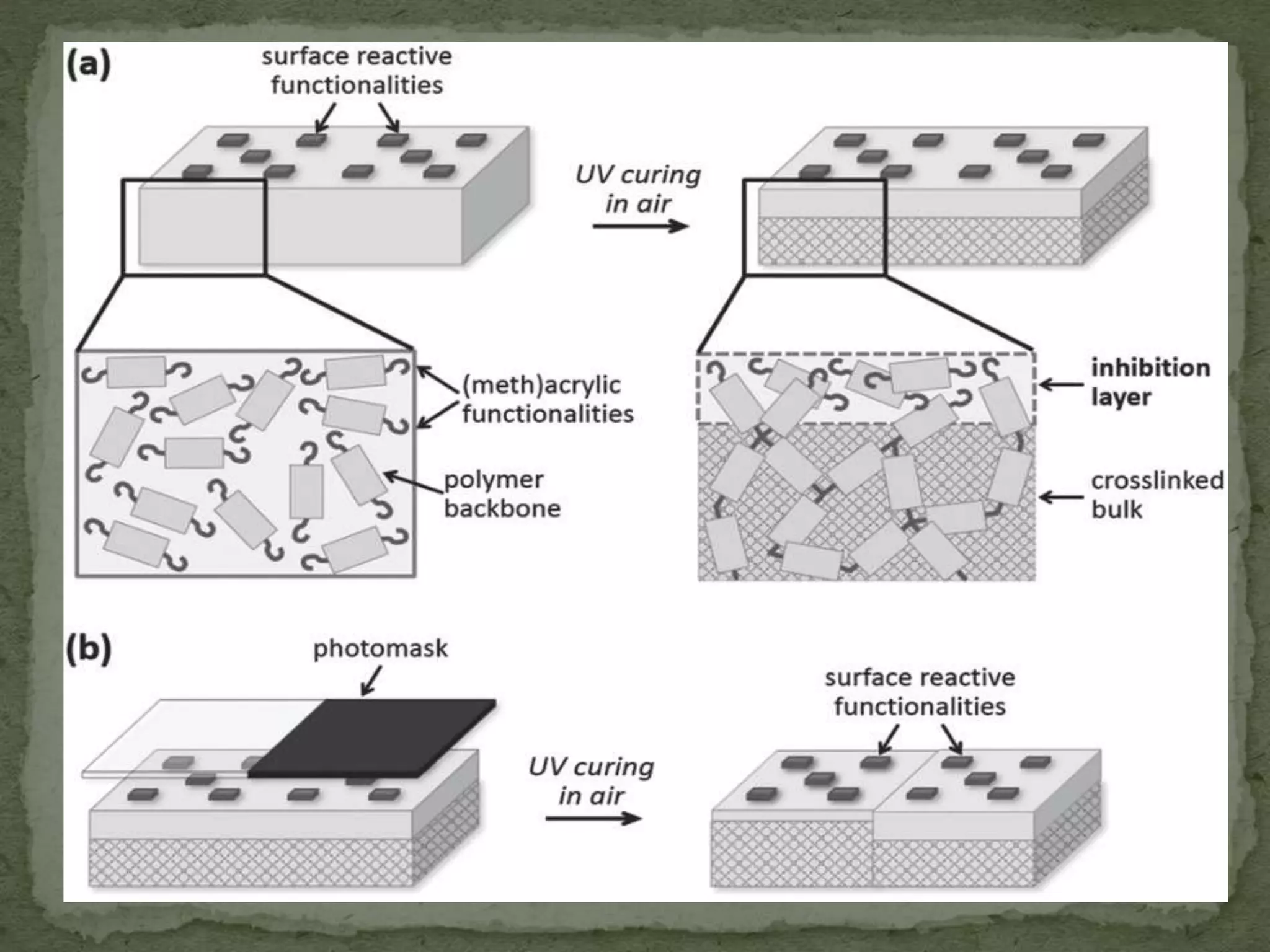 (a)

surface reactive functionalities

UV curing in air

(meth)acrylic functionalities

polymer backbone

inhibition layer

crosslinked bulk

(b)

photomask

UV curing in air

surface reactive functionalities