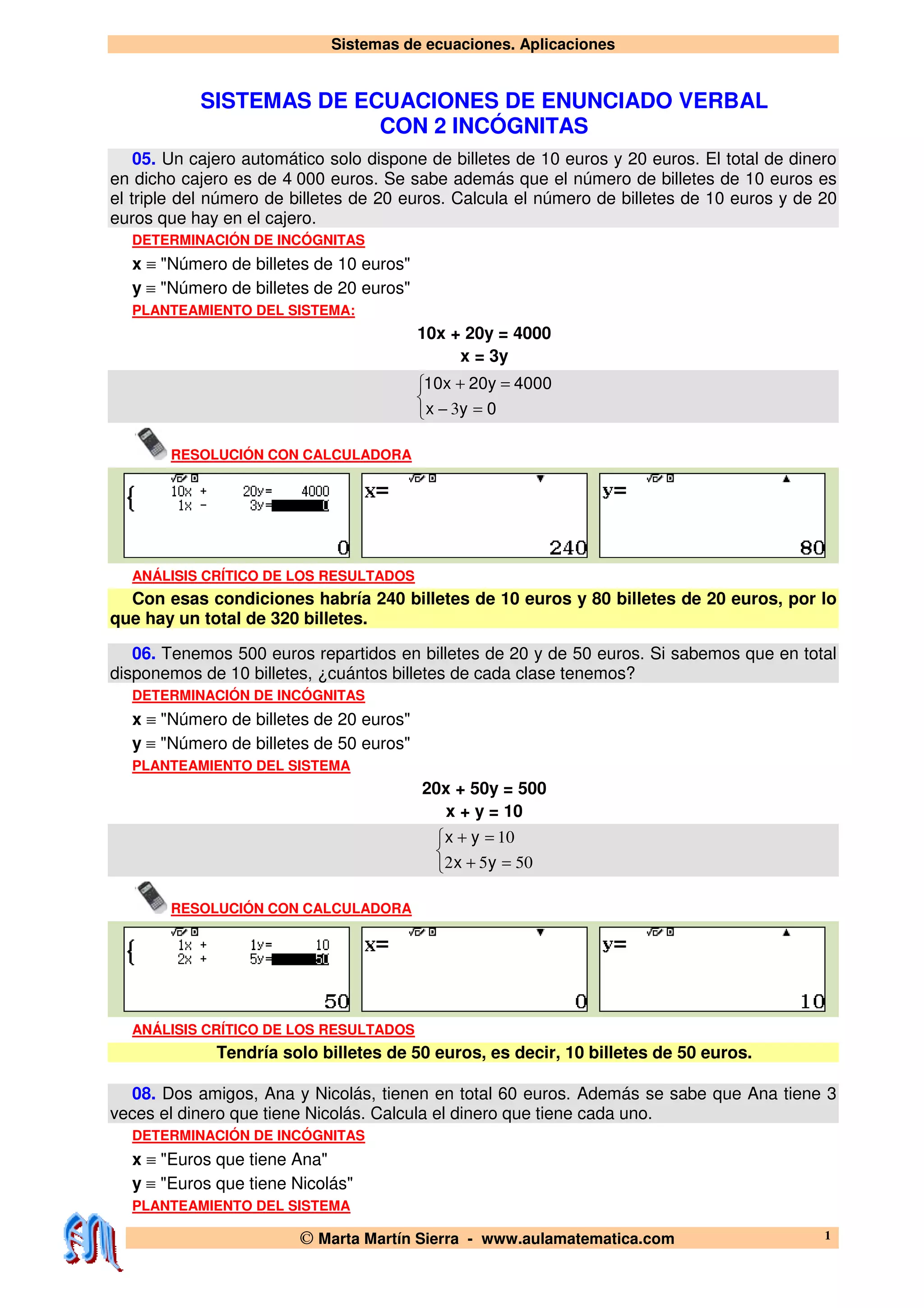 Sistemas de ecuaciones. Aplicaciones

SISTEMAS DE ECUACIONES DE ENUNCIADO VERBAL CON 2 INCÓGNITAS

05. Un cajero automático solo dispone de billetes de 10 euros y 20 euros. El total de dinero en dicho cajero es de 4 000 euros. Se sabe además que el número de billetes de 10 euros es el triple del número de billetes de 20 euros. Calcula el número de billetes de 10 euros y de 20 euros que hay en el cajero.

DETERMINACIÓN DE INCÓGNITAS

x ≡ "Número de billetes de 10 euros"

y ≡ "Número de billetes de 20 euros"

PLANTEAMIENTO DEL SISTEMA:

10x + 20y = 4000
x = 3y

$\begin{cases} 10x + 20y = 4000 \\ x - 3y = 0 \end{cases}$

RESOLUCIÓN CON CALCULADORA

{ 10x + 20y= 4000
1x − 3y= 0
0

x=
240

y=
80

ANÁLISIS CRÍTICO DE LOS RESULTADOS

Con esas condiciones habría 240 billetes de 10 euros y 80 billetes de 20 euros, por lo que hay un total de 320 billetes.

06. Tenemos 500 euros repartidos en billetes de 20 y de 50 euros. Si sabemos que en total disponemos de 10 billetes, ¿cuántos billetes de cada clase tenemos?

DETERMINACIÓN DE INCÓGNITAS

x ≡ "Número de billetes de 20 euros"

y ≡ "Número de billetes de 50 euros"

PLANTEAMIENTO DEL SISTEMA

20x + 50y = 500
x + y = 10

$\begin{cases} x + y = 10 \\ 2x + 5y = 50 \end{cases}$

RESOLUCIÓN CON CALCULADORA

{ 1x + 1y= 10
2x + 5y= 50
50

x=
0

y=
10

ANÁLISIS CRÍTICO DE LOS RESULTADOS

Tendría solo billetes de 50 euros, es decir, 10 billetes de 50 euros.

08. Dos amigos, Ana y Nicolás, tienen en total 60 euros. Además se sabe que Ana tiene 3 veces el dinero que tiene Nicolás. Calcula el dinero que tiene cada uno.

DETERMINACIÓN DE INCÓGNITAS

x ≡ "Euros que tiene Ana"

y ≡ "Euros que tiene Nicolás"

PLANTEAMIENTO DEL SISTEMA

© Marta Martín Sierra - www.aulamatematica.com 1