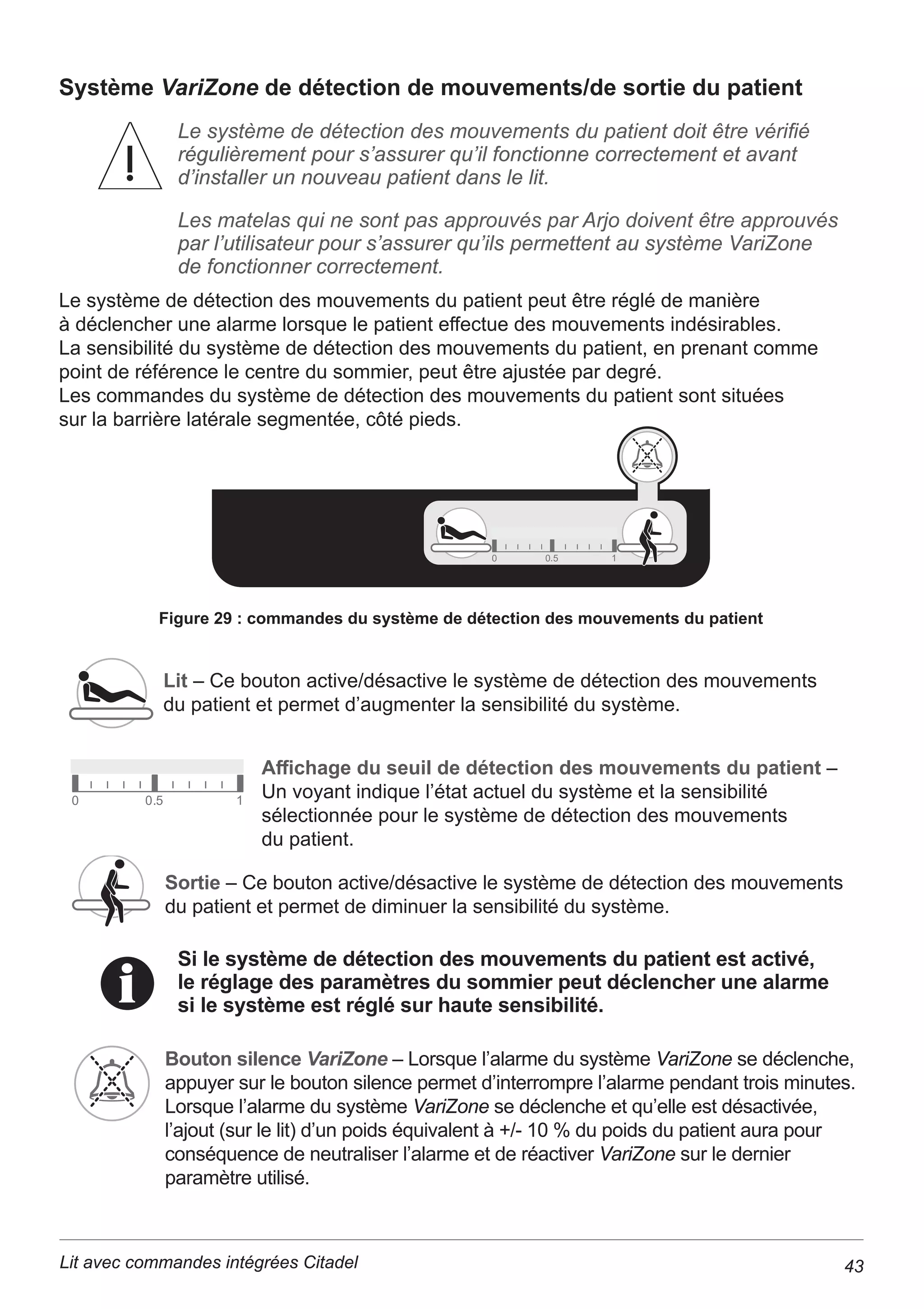 Système VariZone de détection de mouvements/de sortie du patient

Le système de détection des mouvements du patient doit être vérifié régulièrement pour s'assurer qu'il fonctionne correctement et avant d'installer un nouveau patient dans le lit.

Les matelas qui ne sont pas approuvés par Arjo doivent être approuvés par l'utilisateur pour s'assurer qu'ils permettent au système VariZone de fonctionner correctement.

Le système de détection des mouvements du patient peut être réglé de manière à déclencher une alarme lorsque le patient effectue des mouvements indésirables. La sensibilité du système de détection des mouvements du patient, en prenant comme point de référence le centre du sommier, peut être ajustée par degré. Les commandes du système de détection des mouvements du patient sont situées sur la barrière latérale segmentée, côté pieds.

0 0.5 1

Figure 29 : commandes du système de détection des mouvements du patient

Lit – Ce bouton active/désactive le système de détection des mouvements du patient et permet d'augmenter la sensibilité du système.

0 0.5 1

Affichage du seuil de détection des mouvements du patient – Un voyant indique l'état actuel du système et la sensibilité sélectionnée pour le système de détection des mouvements du patient.

Sortie – Ce bouton active/désactive le système de détection des mouvements du patient et permet de diminuer la sensibilité du système.

Si le système de détection des mouvements du patient est activé, le réglage des paramètres du sommier peut déclencher une alarme si le système est réglé sur haute sensibilité.

Bouton silence VariZone – Lorsque l'alarme du système VariZone se déclenche, appuyer sur le bouton silence permet d'interrompre l'alarme pendant trois minutes. Lorsque l'alarme du système VariZone se déclenche et qu'elle est désactivée, l'ajout (sur le lit) d'un poids équivalent à +/- 10 % du poids du patient aura pour conséquence de neutraliser l'alarme et de réactiver VariZone sur le dernier paramètre utilisé.

Lit avec commandes intégrées Citadel 43