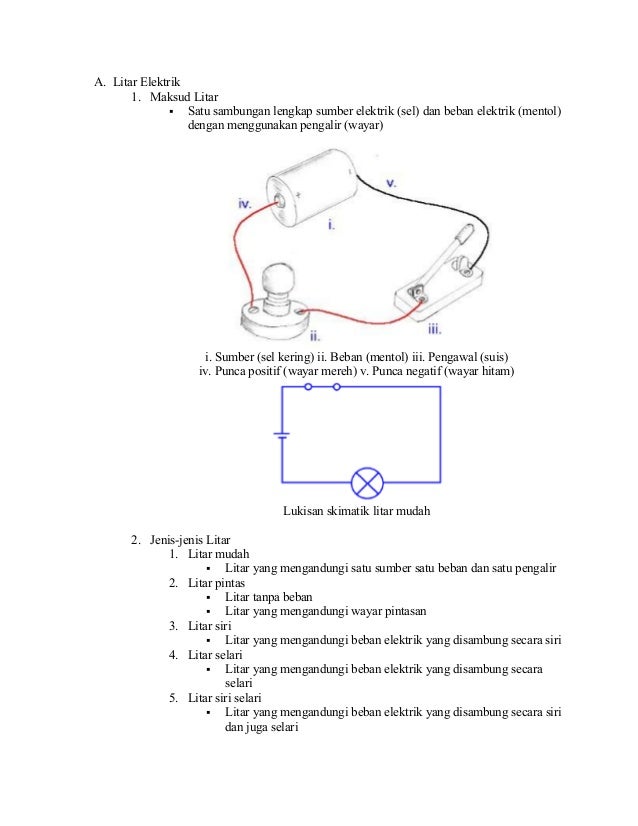 A. Litar Elektrik
1. Maksud Litar
▪ Satu sambungan lengkap sumber elektrik (sel) dan beban elektrik (mentol) dengan menggunakan pengalir (wayar)

iv.
v.
i.
ii.
iii.

i. Sumber (sel kering) ii. Beban (mentol) iii. Pengawal (suis)
iv. Punca positif (wayar mereh) v. Punca negatif (wayar hitam)

Lukisan skimatik litar mudah

2. Jenis-jenis Litar
1. Litar mudah
▪ Litar yang mengandungi satu sumber satu beban dan satu pengalir
2. Litar pintas
▪ Litar tanpa beban
▪ Litar yang mengandungi wayar pintasan
3. Litar siri
▪ Litar yang mengandungi beban elektrik yang disambung secara siri
4. Litar selari
▪ Litar yang mengandungi beban elektrik yang disambung secara selari
5. Litar siri selari
▪ Litar yang mengandungi beban elektrik yang disambung secara siri dan juga selari