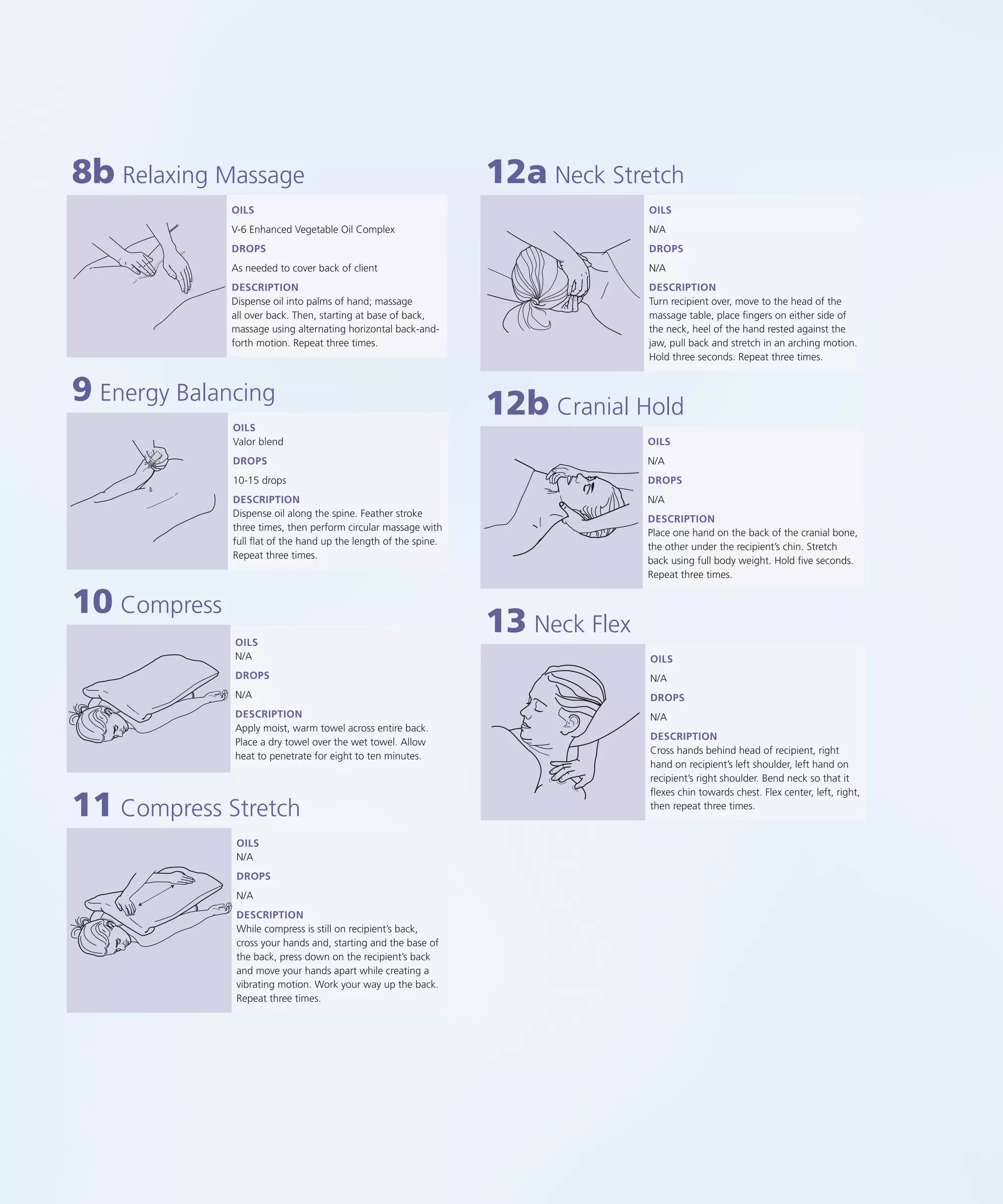 8b Relaxing Massage

OILS
V-6 Enhanced Vegetable Oil Complex
DROPS
As needed to cover back of client
DESCRIPTION
Dispense oil into palms of hand; massage all over back. Then, starting at base of back, massage using alternating horizontal back-and-forth motion. Repeat three times.

9 Energy Balancing

OILS
Valor blend
DROPS
10-15 drops
DESCRIPTION
Dispense oil along the spine. Feather stroke three times, then perform circular massage with full flat of the hand up the length of the spine. Repeat three times.

10 Compress

OILS
N/A
DROPS
N/A
DESCRIPTION
Apply moist, warm towel across entire back. Place a dry towel over the wet towel. Allow heat to penetrate for eight to ten minutes.

11 Compress Stretch

OILS
N/A
DROPS
N/A
DESCRIPTION
While compress is still on recipient's back, cross your hands and, starting and the base of the back, press down on the recipient's back and move your hands apart while creating a vibrating motion. Work your way up the back. Repeat three times.

12a Neck Stretch

OILS
N/A
DROPS
N/A
DESCRIPTION
Turn recipient over, move to the head of the massage table, place fingers on either side of the neck, heel of the hand rested against the jaw, pull back and stretch in an arching motion. Hold three seconds. Repeat three times.

12b Cranial Hold

OILS
N/A
DROPS
N/A
DESCRIPTION
Place one hand on the back of the cranial bone, the other under the recipient's chin. Stretch back using full body weight. Hold five seconds. Repeat three times.

13 Neck Flex

OILS
N/A
DROPS
N/A
DESCRIPTION
Cross hands behind head of recipient, right hand on recipient's left shoulder, left hand on recipient's right shoulder. Bend neck so that it flexes chin towards chest. Flex center, left, right, then repeat three times.