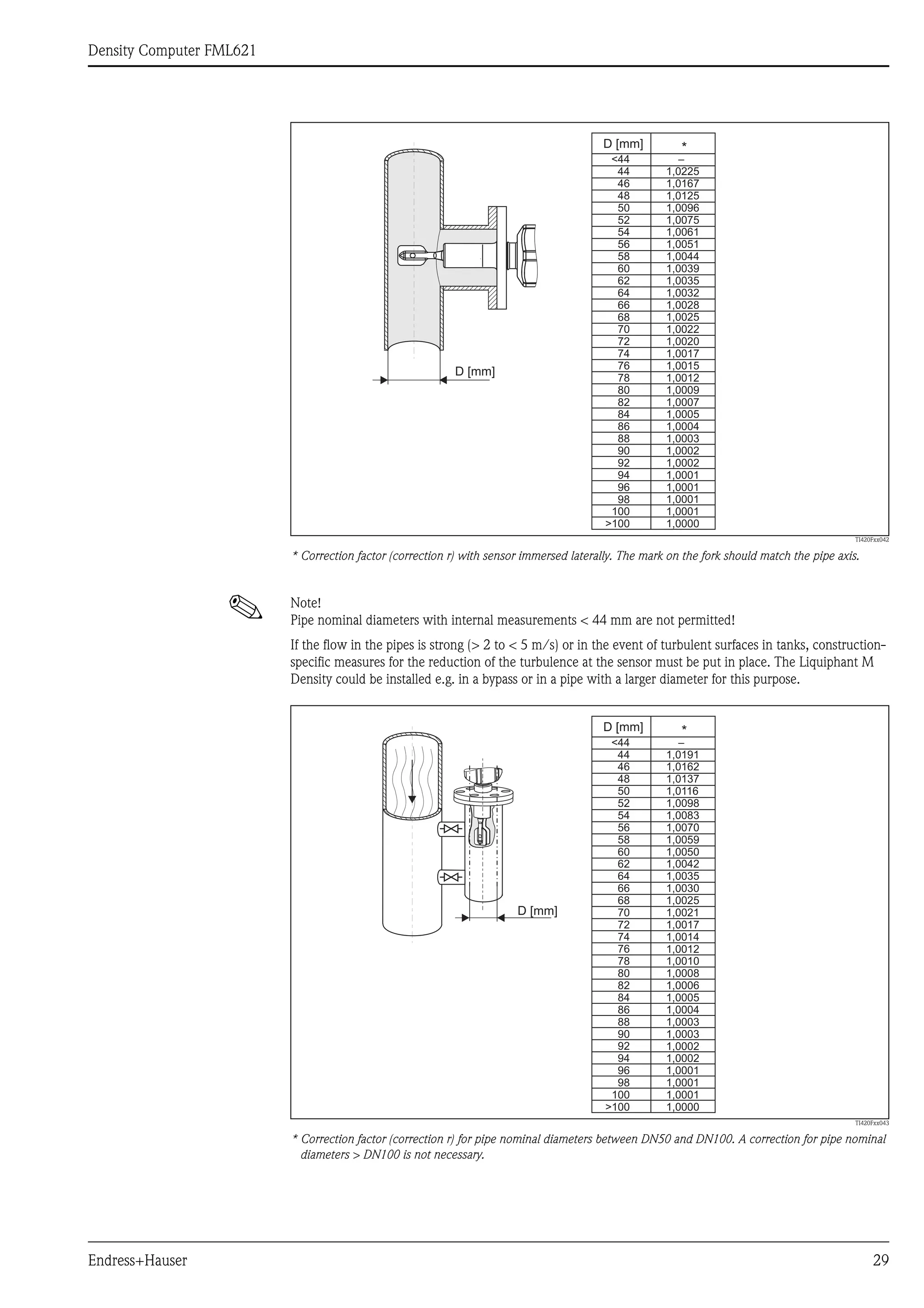 Density Computer FML621

D [mm]

| D [mm] | * |
|---|---|
| <44 | – |
| 44 | 1,0225 |
| 46 | 1,0167 |
| 48 | 1,0125 |
| 50 | 1,0096 |
| 52 | 1,0075 |
| 54 | 1,0061 |
| 56 | 1,0051 |
| 58 | 1,0044 |
| 60 | 1,0039 |
| 62 | 1,0035 |
| 64 | 1,0032 |
| 66 | 1,0028 |
| 68 | 1,0025 |
| 70 | 1,0022 |
| 72 | 1,0020 |
| 74 | 1,0017 |
| 76 | 1,0015 |
| 78 | 1,0012 |
| 80 | 1,0009 |
| 82 | 1,0007 |
| 84 | 1,0005 |
| 86 | 1,0004 |
| 88 | 1,0003 |
| 90 | 1,0002 |
| 92 | 1,0002 |
| 94 | 1,0001 |
| 96 | 1,0001 |
| 98 | 1,0001 |
| 100 | 1,0001 |
| >100 | 1,0000 |

TI420Fxx042

* Correction factor (correction r) with sensor immersed laterally. The mark on the fork should match the pipe axis.

Note!
Pipe nominal diameters with internal measurements < 44 mm are not permitted!

If the flow in the pipes is strong (> 2 to < 5 m/s) or in the event of turbulent surfaces in tanks, construction-specific measures for the reduction of the turbulence at the sensor must be put in place. The Liquiphant M Density could be installed e.g. in a bypass or in a pipe with a larger diameter for this purpose.

D [mm]

| D [mm] | * |
|---|---|
| <44 | – |
| 44 | 1,0191 |
| 46 | 1,0162 |
| 48 | 1,0137 |
| 50 | 1,0116 |
| 52 | 1,0098 |
| 54 | 1,0083 |
| 56 | 1,0070 |
| 58 | 1,0059 |
| 60 | 1,0050 |
| 62 | 1,0042 |
| 64 | 1,0035 |
| 66 | 1,0030 |
| 68 | 1,0025 |
| 70 | 1,0021 |
| 72 | 1,0017 |
| 74 | 1,0014 |
| 76 | 1,0012 |
| 78 | 1,0010 |
| 80 | 1,0008 |
| 82 | 1,0006 |
| 84 | 1,0005 |
| 86 | 1,0004 |
| 88 | 1,0003 |
| 90 | 1,0003 |
| 92 | 1,0002 |
| 94 | 1,0002 |
| 96 | 1,0001 |
| 98 | 1,0001 |
| 100 | 1,0001 |
| >100 | 1,0000 |

TI420Fxx043

* Correction factor (correction r) for pipe nominal diameters between DN50 and DN100. A correction for pipe nominal diameters > DN100 is not necessary.

Endress+Hauser 29