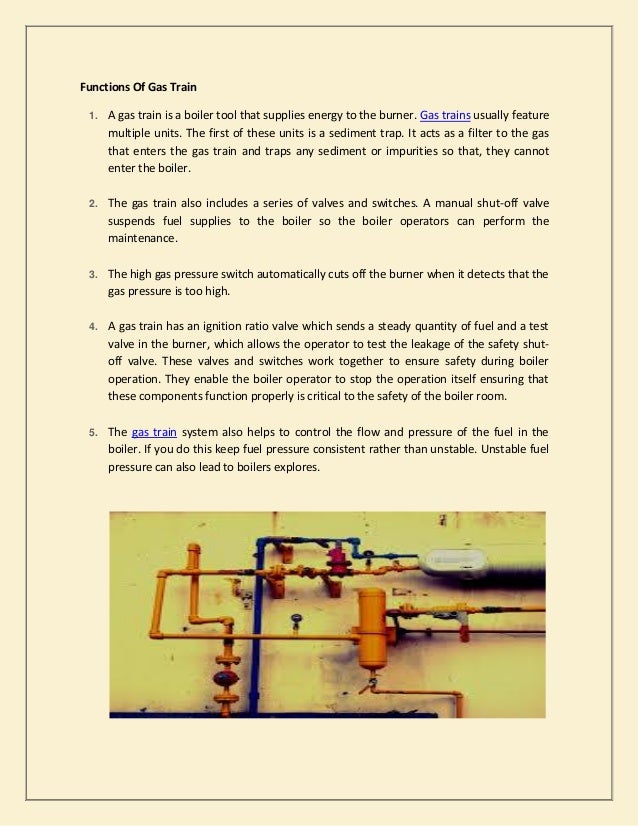 Functions Of Gas Train

1. A gas train is a boiler tool that supplies energy to the burner. Gas trains usually feature multiple units. The first of these units is a sediment trap. It acts as a filter to the gas that enters the gas train and traps any sediment or impurities so that, they cannot enter the boiler.

2. The gas train also includes a series of valves and switches. A manual shut-off valve suspends fuel supplies to the boiler so the boiler operators can perform the maintenance.

3. The high gas pressure switch automatically cuts off the burner when it detects that the gas pressure is too high.

4. A gas train has an ignition ratio valve which sends a steady quantity of fuel and a test valve in the burner, which allows the operator to test the leakage of the safety shut-off valve. These valves and switches work together to ensure safety during boiler operation. They enable the boiler operator to stop the operation itself ensuring that these components function properly is critical to the safety of the boiler room.

5. The gas train system also helps to control the flow and pressure of the fuel in the boiler. If you do this keep fuel pressure consistent rather than unstable. Unstable fuel pressure can also lead to boilers explores.