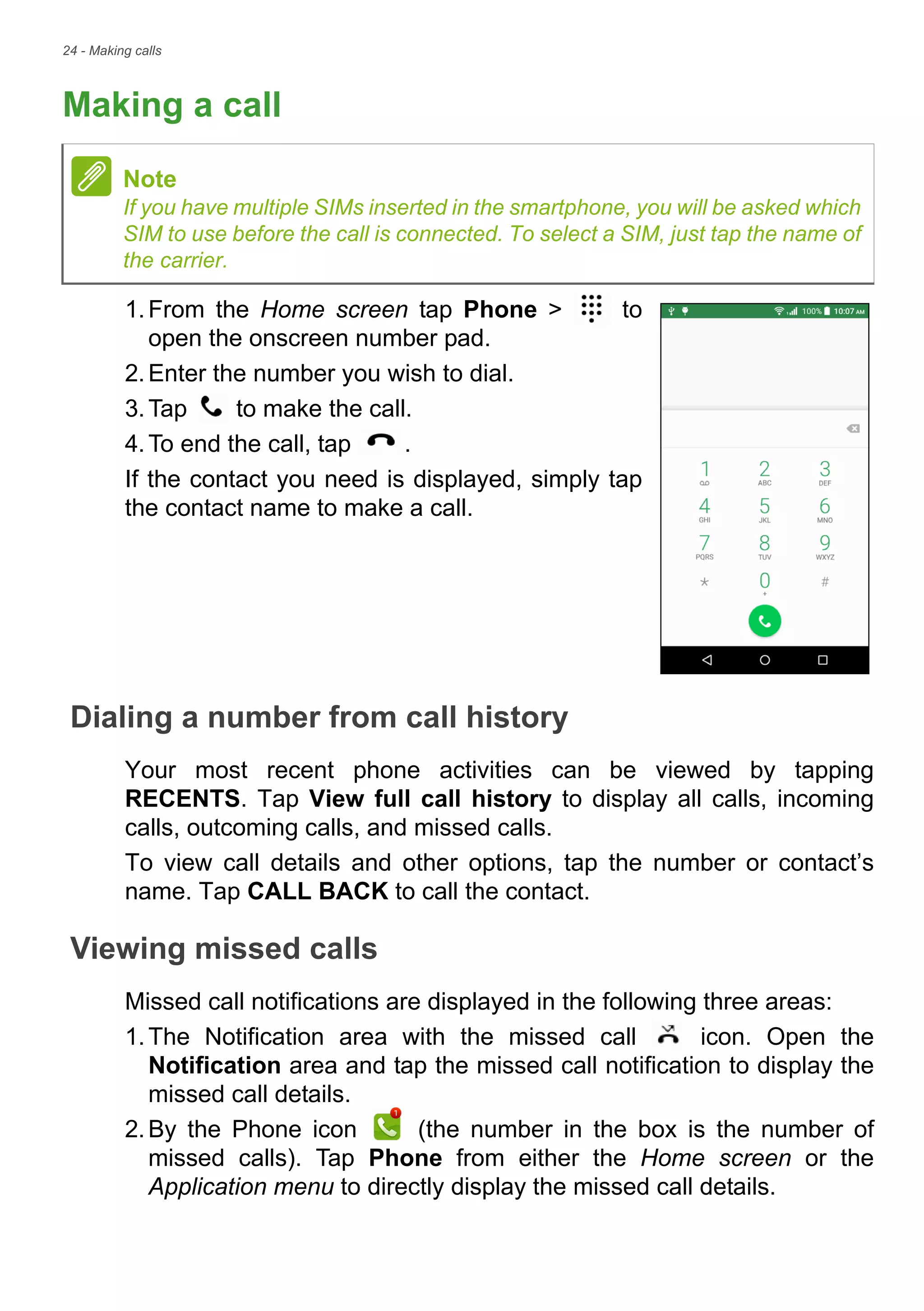 24 - Making calls

Making a call

Note
If you have multiple SIMs inserted in the smartphone, you will be asked which SIM to use before the call is connected. To select a SIM, just tap the name of the carrier.

1. From the Home screen tap Phone > to open the onscreen number pad.
2. Enter the number you wish to dial.
3. Tap to make the call.
4. To end the call, tap .

If the contact you need is displayed, simply tap the contact name to make a call.

100% 10:07 AM

1
2 ABC
3 DEF
4 GHI
5 JKL
6 MNO
7 PQRS
8 TUV
9 WXYZ
*
0 +
#

Dialing a number from call history

Your most recent phone activities can be viewed by tapping RECENTS. Tap View full call history to display all calls, incoming calls, outcoming calls, and missed calls.

To view call details and other options, tap the number or contact's name. Tap CALL BACK to call the contact.

Viewing missed calls

Missed call notifications are displayed in the following three areas:

1. The Notification area with the missed call icon. Open the Notification area and tap the missed call notification to display the missed call details.
2. By the Phone icon 1 (the number in the box is the number of missed calls). Tap Phone from either the Home screen or the Application menu to directly display the missed call details.