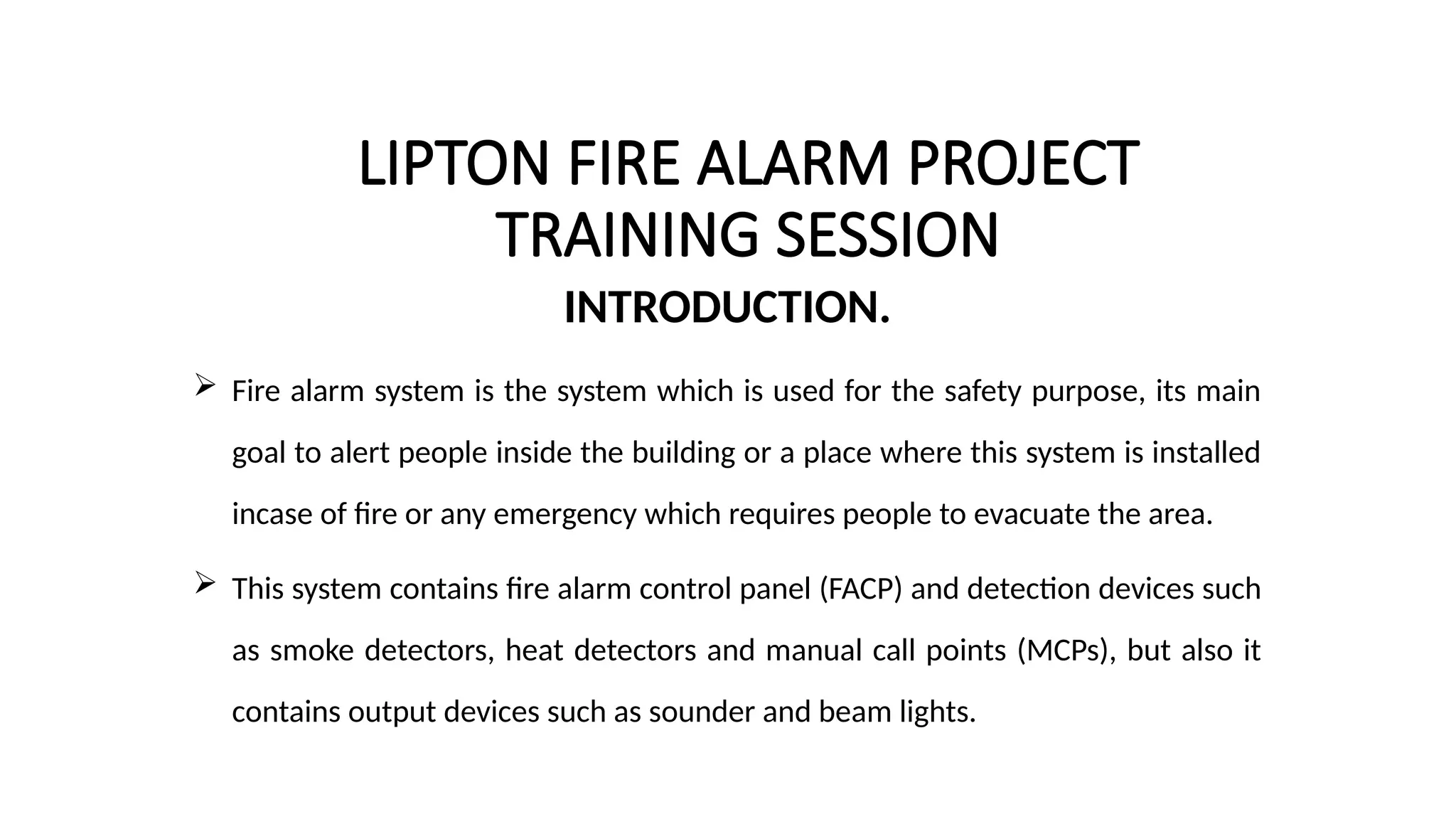 LIPTON FIRE ALARM PROJECT TRAINING SESSION

INTRODUCTION.

➢ Fire alarm system is the system which is used for the safety purpose, its main goal to alert people inside the building or a place where this system is installed incase of fire or any emergency which requires people to evacuate the area.

➢ This system contains fire alarm control panel (FACP) and detection devices such as smoke detectors, heat detectors and manual call points (MCPs), but also it contains output devices such as sounder and beam lights.