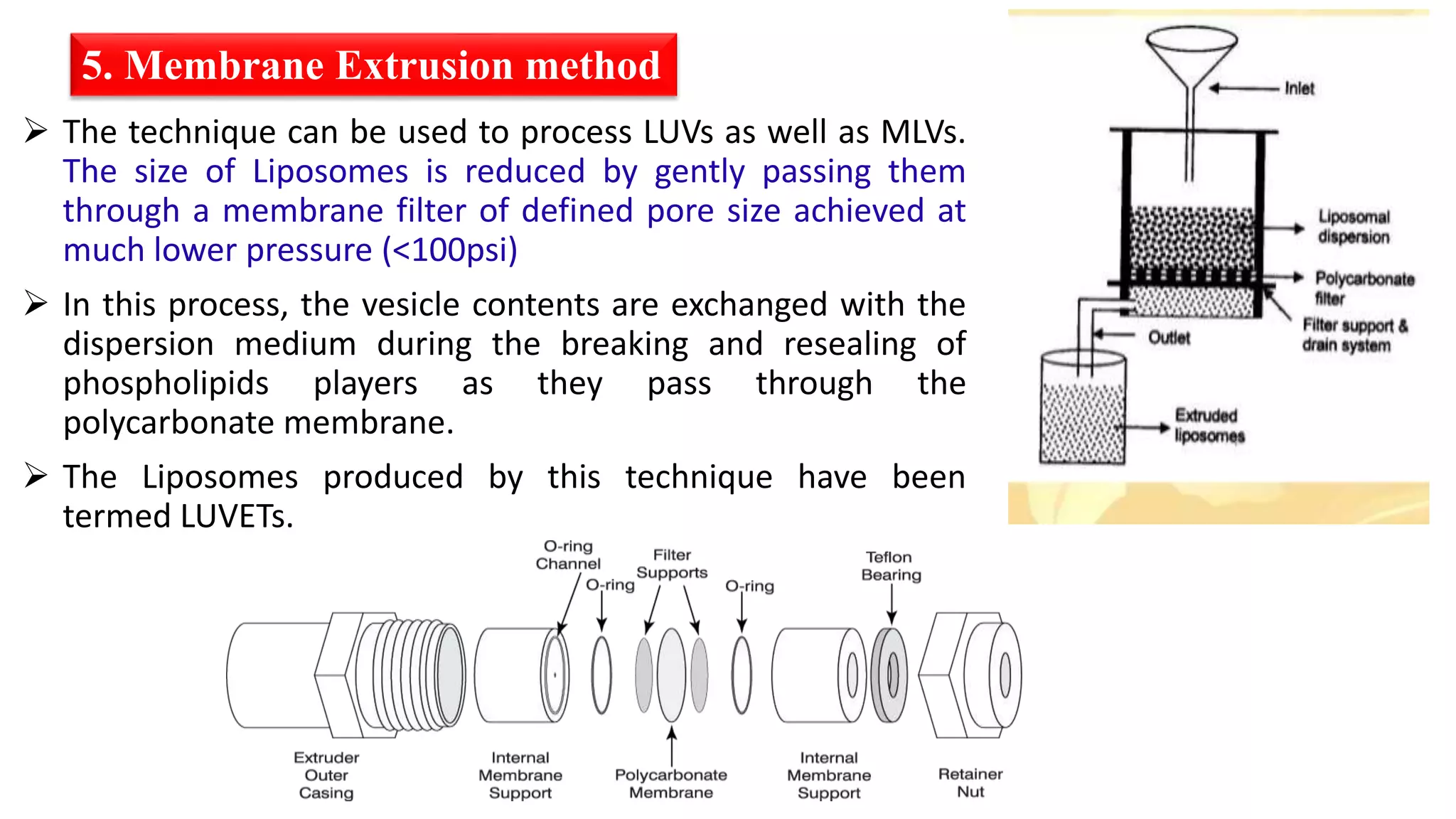 5. Membrane Extrusion method

➢ The technique can be used to process LUVs as well as MLVs. The size of Liposomes is reduced by gently passing them through a membrane filter of defined pore size achieved at much lower pressure (<100psi)

➢ In this process, the vesicle contents are exchanged with the dispersion medium during the breaking and resealing of phospholipids players as they pass through the polycarbonate membrane.

➢ The Liposomes produced by this technique have been termed LUVETs.

Inlet
Liposomal dispersion
Polycarbonate filter
Filter support & drain system
Outlet
Extruded liposomes

O-ring Channel
O-ring
Filter Supports
O-ring
Teflon Bearing
Extruder Outer Casing
Internal Membrane Support
Polycarbonate Membrane
Internal Membrane Support
Retainer Nut