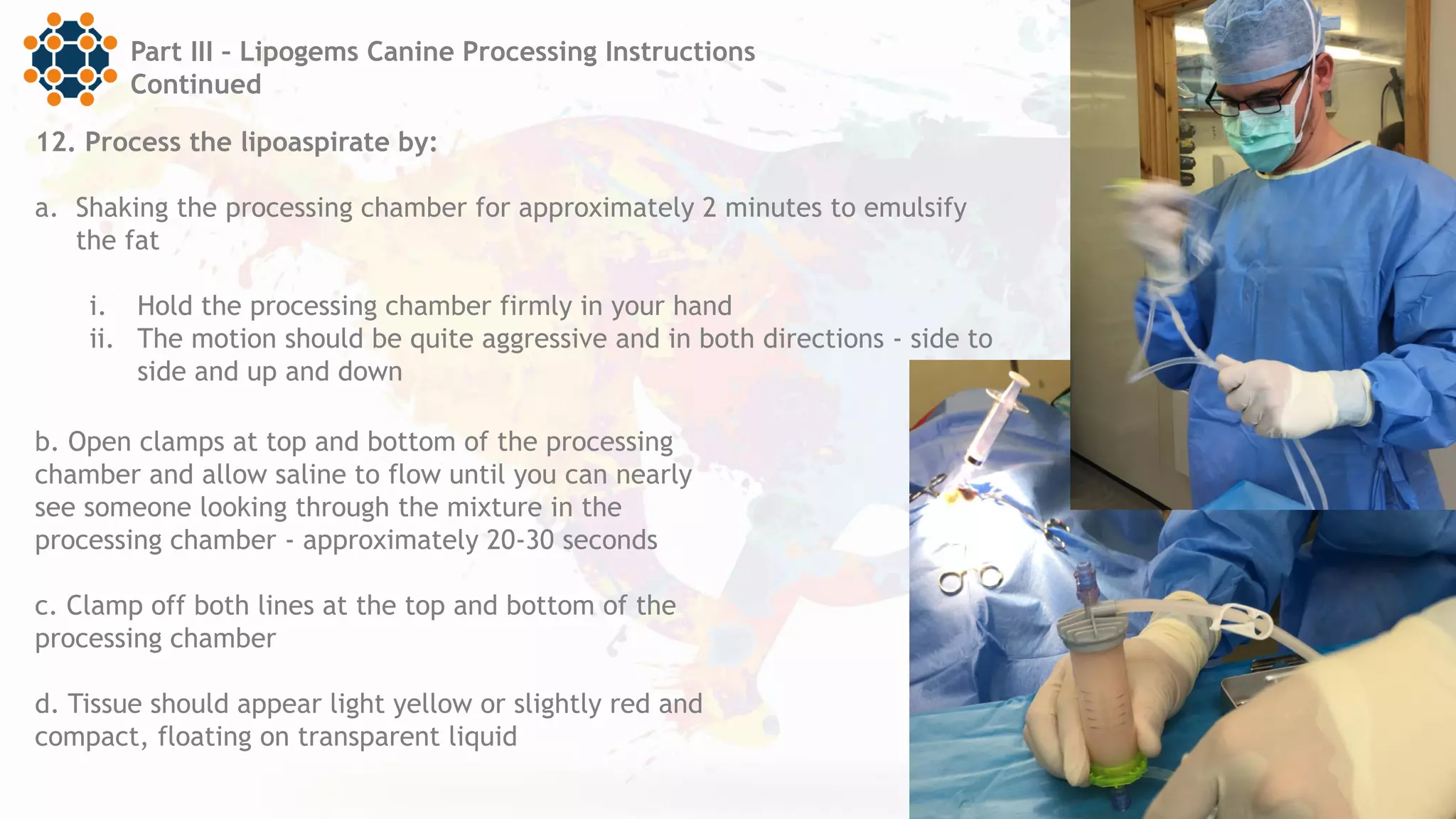 Part III – Lipogems Canine Processing Instructions Continued

12. Process the lipoaspirate by:

a. Shaking the processing chamber for approximately 2 minutes to emulsify the fat

i. Hold the processing chamber firmly in your hand
ii. The motion should be quite aggressive and in both directions - side to side and up and down

b. Open clamps at top and bottom of the processing chamber and allow saline to flow until you can nearly see someone looking through the mixture in the processing chamber - approximately 20-30 seconds

c. Clamp off both lines at the top and bottom of the processing chamber

d. Tissue should appear light yellow or slightly red and compact, floating on transparent liquid