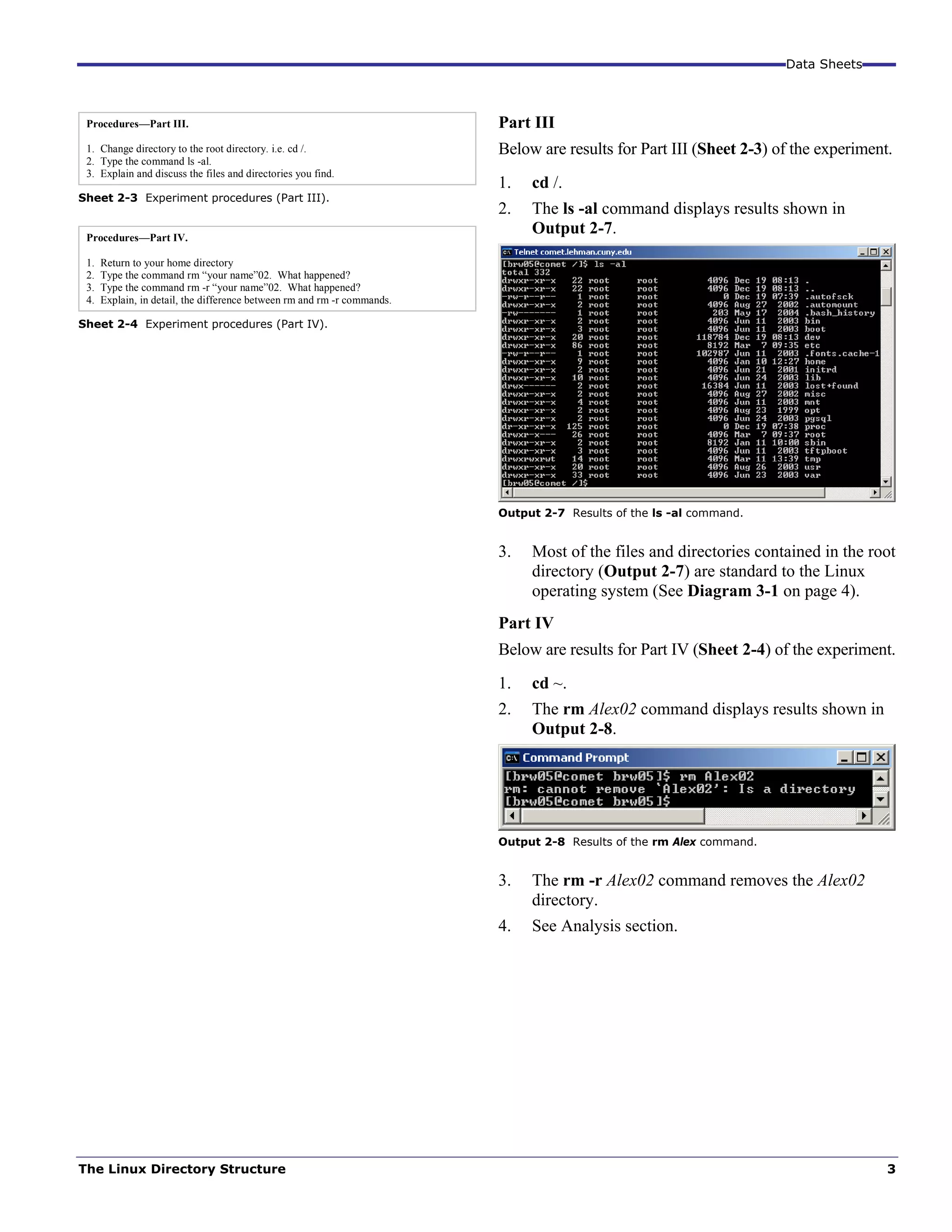 Data Sheets

Procedures—Part III.

1. Change directory to the root directory. i.e. cd /.
2. Type the command ls -al.
3. Explain and discuss the files and directories you find.

Sheet 2-3 Experiment procedures (Part III).

Procedures—Part IV.

1. Return to your home directory
2. Type the command rm “your name”02. What happened?
3. Type the command rm -r “your name”02. What happened?
4. Explain, in detail, the difference between rm and rm -r commands.

Sheet 2-4 Experiment procedures (Part IV).

Part III

Below are results for Part III (Sheet 2-3) of the experiment.

1. cd /.

2. The ls -al command displays results shown in Output 2-7.

Telnet comet.lehman.cuny.edu
[brw05@comet /]$ ls -al
total 332
drwxr-xr-x 22 root root 4096 Dec 19 08:13 .
drwxr-xr-x 22 root root 4096 Dec 19 08:13 ..
-rw-r--r-- 1 root root 0 Dec 19 07:39 .autofsck
drwxr-xr-x 2 root root 4096 Aug 27 2002 .automount
-rw------- 1 root root 203 May 17 2004 .bash_history
drwxr-xr-x 2 root root 4096 Jun 11 2003 bin
drwxr-xr-x 3 root root 4096 Jun 11 2003 boot
drwxr-xr-x 20 root root 118784 Dec 19 08:13 dev
drwxr-xr-x 86 root root 8192 Mar 7 09:35 etc
-rw-r--r-- 1 root root 102987 Jun 11 2003 .fonts.cache-1
drwxr-xr-x 9 root root 4096 Jan 10 12:27 home
drwxr-xr-x 2 root root 4096 Jun 21 2001 initrd
drwxr-xr-x 10 root root 4096 Jun 24 2003 lib
drwx------ 2 root root 16384 Jun 11 2003 lost+found
drwxr-xr-x 2 root root 4096 Aug 27 2002 misc
drwxr-xr-x 4 root root 4096 Jun 11 2003 mnt
drwxr-xr-x 2 root root 4096 Aug 23 1999 opt
drwxr-xr-x 2 root root 4096 Jun 24 2003 pgsql
dr-xr-xr-x 125 root root 0 Dec 19 07:38 proc
drwxr-x--- 26 root root 4096 Mar 7 09:37 root
drwxr-xr-x 2 root root 8192 Jan 11 10:00 sbin
drwxr-xr-x 3 root root 4096 Jun 11 2003 tftpboot
drwxrwxrwt 14 root root 4096 Mar 11 13:39 tmp
drwxr-xr-x 20 root root 4096 Aug 26 2003 usr
drwxr-xr-x 33 root root 4096 Jun 23 2003 var
[brw05@comet /]$

Output 2-7 Results of the ls -al command.

3. Most of the files and directories contained in the root directory (Output 2-7) are standard to the Linux operating system (See Diagram 3-1 on page 4).

Part IV

Below are results for Part IV (Sheet 2-4) of the experiment.

1. cd ~.

2. The rm Alex02 command displays results shown in Output 2-8.

Command Prompt
[brw05@comet brw05]$ rm Alex02
rm: cannot remove `Alex02': Is a directory
[brw05@comet brw05]$

Output 2-8 Results of the rm Alex command.

3. The rm -r Alex02 command removes the Alex02 directory.

4. See Analysis section.

The Linux Directory Structure 3