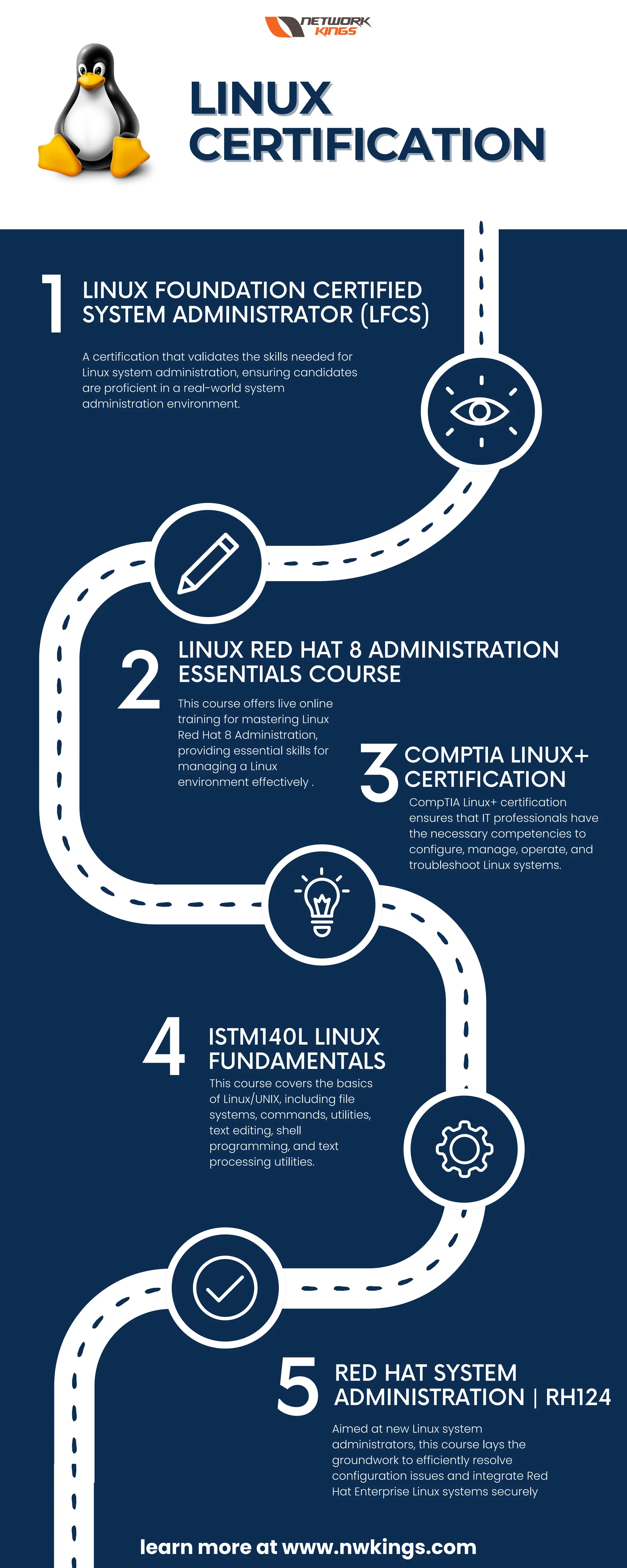 NETWORK KINGS

LINUX CERTIFICATION

1 LINUX FOUNDATION CERTIFIED SYSTEM ADMINISTRATOR (LFCS)

A certification that validates the skills needed for Linux system administration, ensuring candidates are proficient in a real-world system administration environment.

2 LINUX RED HAT 8 ADMINISTRATION ESSENTIALS COURSE

This course offers live online training for mastering Linux Red Hat 8 Administration, providing essential skills for managing a Linux environment effectively .

3 COMPTIA LINUX+ CERTIFICATION

CompTIA Linux+ certification ensures that IT professionals have the necessary competencies to configure, manage, operate, and troubleshoot Linux systems.

4 ISTM140L LINUX FUNDAMENTALS

This course covers the basics of Linux/UNIX, including file systems, commands, utilities, text editing, shell programming, and text processing utilities.

5 RED HAT SYSTEM ADMINISTRATION | RH124

Aimed at new Linux system administrators, this course lays the groundwork to efficiently resolve configuration issues and integrate Red Hat Enterprise Linux systems securely

learn more at www.nwkings.com