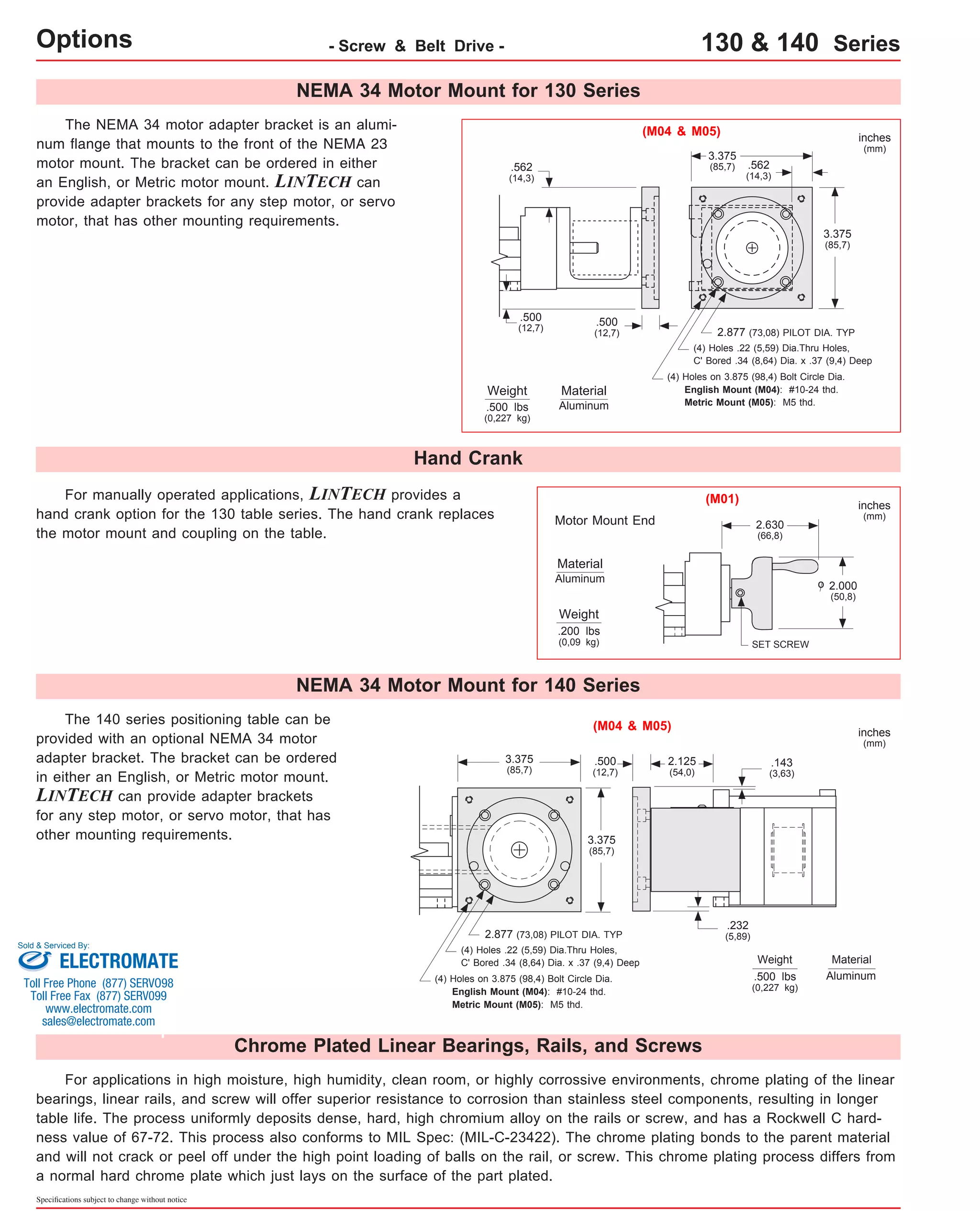 Options - Screw & Belt Drive - 130 & 140 Series

NEMA 34 Motor Mount for 130 Series

The NEMA 34 motor adapter bracket is an aluminum flange that mounts to the front of the NEMA 23 motor mount. The bracket can be ordered in either an English, or Metric motor mount. LINTECH can provide adapter brackets for any step motor, or servo motor, that has other mounting requirements.

(M04 & M05)

inches (mm)

.562 (14,3)

3.375 (85,7)

.562 (14,3)

3.375 (85,7)

.500 (12,7)

.500 (12,7)

2.877 (73,08) PILOT DIA. TYP

(4) Holes .22 (5,59) Dia.Thru Holes, C' Bored .34 (8,64) Dia. x .37 (9,4) Deep

(4) Holes on 3.875 (98,4) Bolt Circle Dia.
English Mount (M04): #10-24 thd.
Metric Mount (M05): M5 thd.

Weight
.500 lbs
(0,227 kg)

Material
Aluminum

Hand Crank

For manually operated applications, LINTECH provides a hand crank option for the 130 table series. The hand crank replaces the motor mount and coupling on the table.

(M01)

inches (mm)

Motor Mount End

2.630 (66,8)

Material
Aluminum

φ 2.000 (50,8)

Weight
.200 lbs
(0,09 kg)

SET SCREW

NEMA 34 Motor Mount for 140 Series

The 140 series positioning table can be provided with an optional NEMA 34 motor adapter bracket. The bracket can be ordered in either an English, or Metric motor mount. LINTECH can provide adapter brackets for any step motor, or servo motor, that has other mounting requirements.

(M04 & M05)

inches (mm)

3.375 (85,7)

.500 (12,7)

2.125 (54,0)

.143 (3,63)

3.375 (85,7)

.232 (5,89)

2.877 (73,08) PILOT DIA. TYP

(4) Holes .22 (5,59) Dia.Thru Holes, C' Bored .34 (8,64) Dia. x .37 (9,4) Deep

(4) Holes on 3.875 (98,4) Bolt Circle Dia.
English Mount (M04): #10-24 thd.
Metric Mount (M05): M5 thd.

Weight
.500 lbs
(0,227 kg)

Material
Aluminum

Sold & Serviced By:
ELECTROMATE
Toll Free Phone (877) SERV098
Toll Free Fax (877) SERV099
www.electromate.com
sales@electromate.com

Chrome Plated Linear Bearings, Rails, and Screws

For applications in high moisture, high humidity, clean room, or highly corrossive environments, chrome plating of the linear bearings, linear rails, and screw will offer superior resistance to corrosion than stainless steel components, resulting in longer table life. The process uniformly deposits dense, hard, high chromium alloy on the rails or screw, and has a Rockwell C hardness value of 67-72. This process also conforms to MIL Spec: (MIL-C-23422). The chrome plating bonds to the parent material and will not crack or peel off under the high point loading of balls on the rail, or screw. This chrome plating process differs from a normal hard chrome plate which just lays on the surface of the part plated.

Specifications subject to change without notice