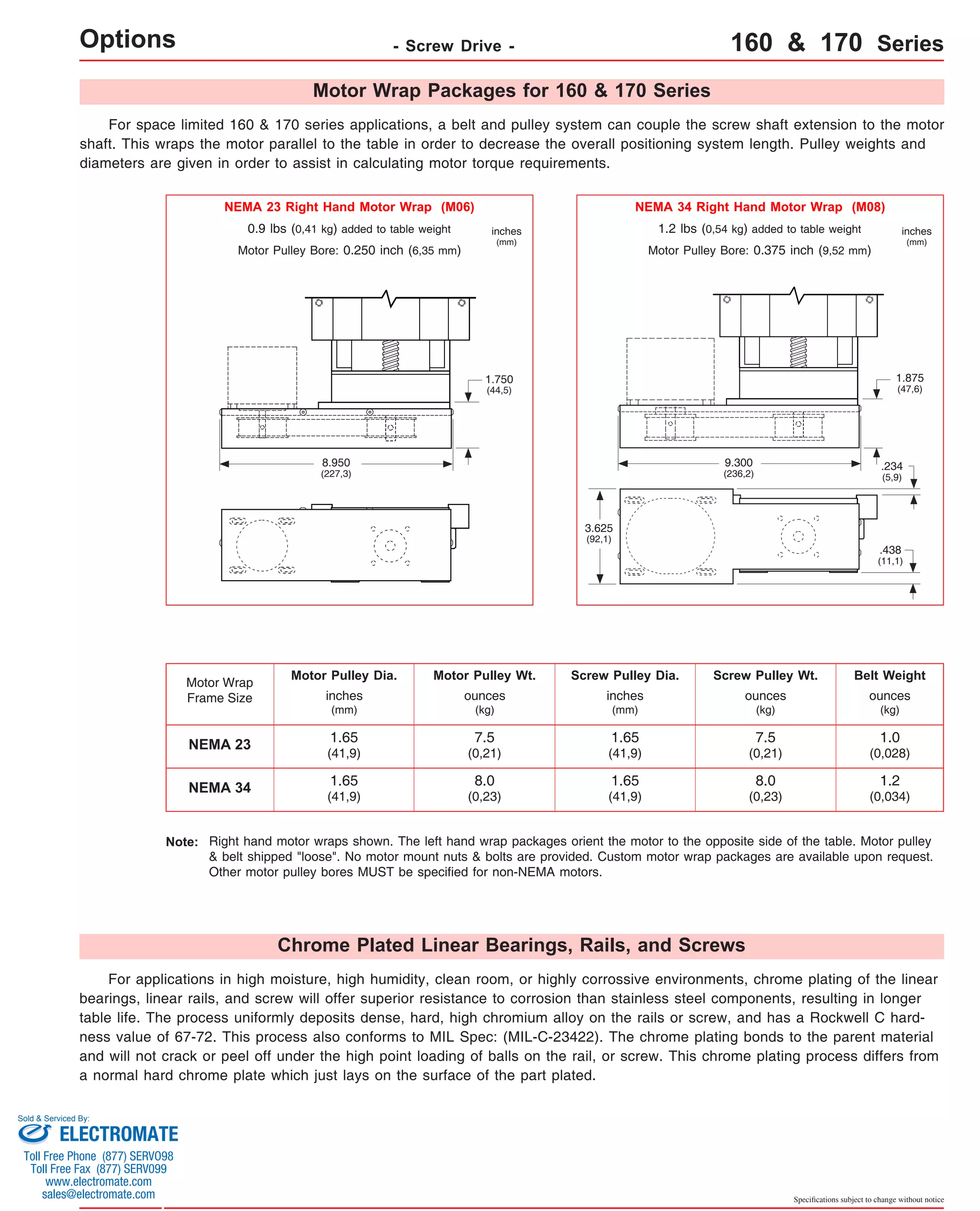 Options - Screw Drive - 160 & 170 Series

Motor Wrap Packages for 160 & 170 Series

For space limited 160 & 170 series applications, a belt and pulley system can couple the screw shaft extension to the motor shaft. This wraps the motor parallel to the table in order to decrease the overall positioning system length. Pulley weights and diameters are given in order to assist in calculating motor torque requirements.

NEMA 23 Right Hand Motor Wrap (M06)
0.9 lbs (0,41 kg) added to table weight
Motor Pulley Bore: 0.250 inch (6,35 mm)
inches (mm)

1.750 (44,5)
8.950 (227,3)

NEMA 34 Right Hand Motor Wrap (M08)
1.2 lbs (0,54 kg) added to table weight
Motor Pulley Bore: 0.375 inch (9,52 mm)
inches (mm)

1.875 (47,6)
9.300 (236,2)
.234 (5,9)
3.625 (92,1)
.438 (11,1)

| Motor Wrap Frame Size | Motor Pulley Dia. inches (mm) | Motor Pulley Wt. ounces (kg) | Screw Pulley Dia. inches (mm) | Screw Pulley Wt. ounces (kg) | Belt Weight ounces (kg) |
|---|---|---|---|---|---|
| NEMA 23 | 1.65 (41,9) | 7.5 (0,21) | 1.65 (41,9) | 7.5 (0,21) | 1.0 (0,028) |
| NEMA 34 | 1.65 (41,9) | 8.0 (0,23) | 1.65 (41,9) | 8.0 (0,23) | 1.2 (0,034) |

Note: Right hand motor wraps shown. The left hand wrap packages orient the motor to the opposite side of the table. Motor pulley & belt shipped "loose". No motor mount nuts & bolts are provided. Custom motor wrap packages are available upon request. Other motor pulley bores MUST be specified for non-NEMA motors.

Chrome Plated Linear Bearings, Rails, and Screws

For applications in high moisture, high humidity, clean room, or highly corrossive environments, chrome plating of the linear bearings, linear rails, and screw will offer superior resistance to corrosion than stainless steel components, resulting in longer table life. The process uniformly deposits dense, hard, high chromium alloy on the rails or screw, and has a Rockwell C hardness value of 67-72. This process also conforms to MIL Spec: (MIL-C-23422). The chrome plating bonds to the parent material and will not crack or peel off under the high point loading of balls on the rail, or screw. This chrome plating process differs from a normal hard chrome plate which just lays on the surface of the part plated.

Sold & Serviced By:
ELECTROMATE
Toll Free Phone (877) SERVO98
Toll Free Fax (877) SERVO99
www.electromate.com
sales@electromate.com

Specifications subject to change without notice