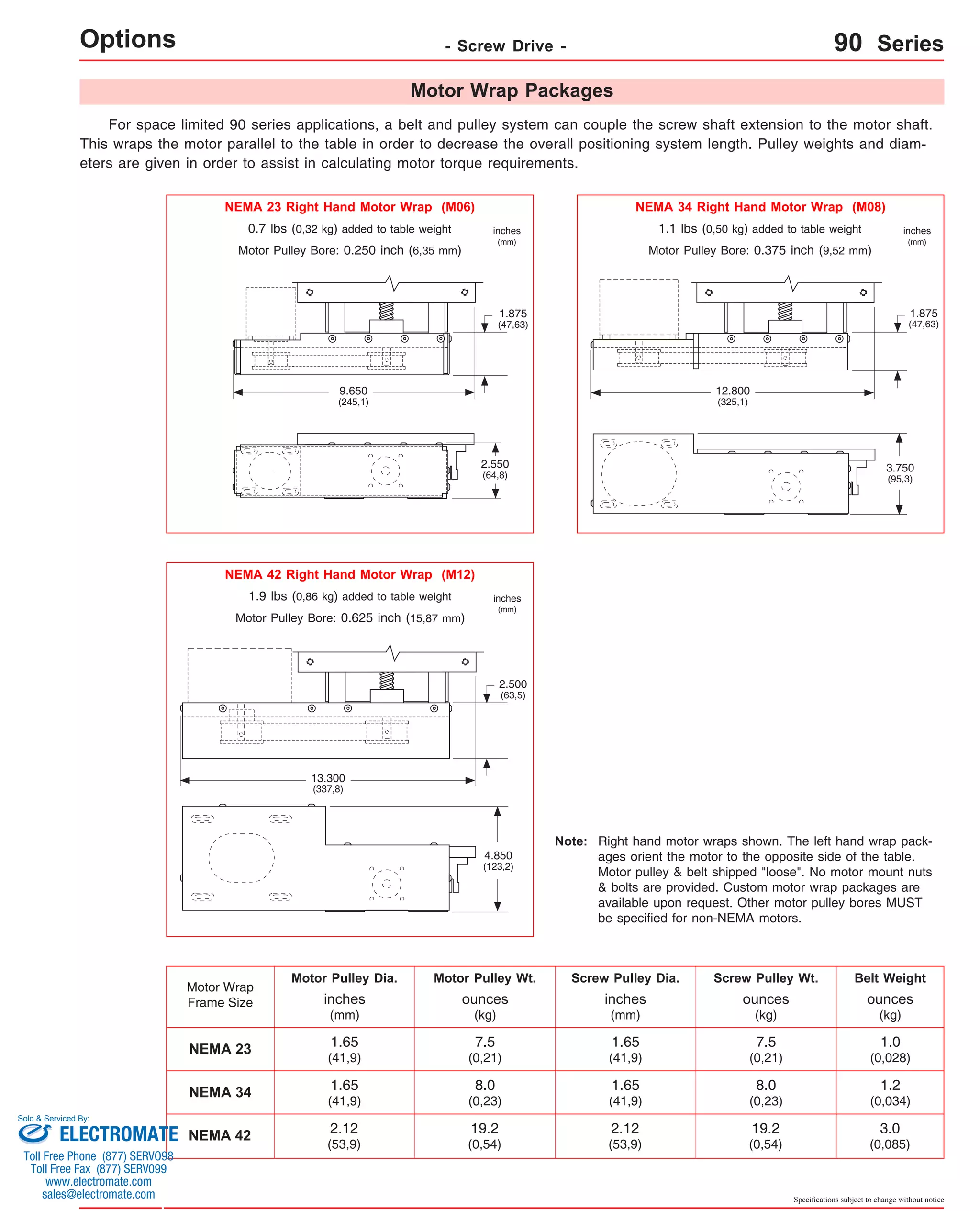 Options - Screw Drive - 90 Series

Motor Wrap Packages

For space limited 90 series applications, a belt and pulley system can couple the screw shaft extension to the motor shaft. This wraps the motor parallel to the table in order to decrease the overall positioning system length. Pulley weights and diameters are given in order to assist in calculating motor torque requirements.

NEMA 23 Right Hand Motor Wrap (M06)
0.7 lbs (0,32 kg) added to table weight
Motor Pulley Bore: 0.250 inch (6,35 mm)
inches (mm)
1.875 (47,63)
9.650 (245,1)
2.550 (64,8)

NEMA 34 Right Hand Motor Wrap (M08)
1.1 lbs (0,50 kg) added to table weight
Motor Pulley Bore: 0.375 inch (9,52 mm)
inches (mm)
1.875 (47,63)
12.800 (325,1)
3.750 (95,3)

NEMA 42 Right Hand Motor Wrap (M12)
1.9 lbs (0,86 kg) added to table weight
Motor Pulley Bore: 0.625 inch (15,87 mm)
inches (mm)
2.500 (63,5)
13.300 (337,8)
4.850 (123,2)

Note: Right hand motor wraps shown. The left hand wrap packages orient the motor to the opposite side of the table. Motor pulley & belt shipped "loose". No motor mount nuts & bolts are provided. Custom motor wrap packages are available upon request. Other motor pulley bores MUST be specified for non-NEMA motors.

| Motor Wrap Frame Size | Motor Pulley Dia. inches (mm) | Motor Pulley Wt. ounces (kg) | Screw Pulley Dia. inches (mm) | Screw Pulley Wt. ounces (kg) | Belt Weight ounces (kg) |
|---|---|---|---|---|---|
| NEMA 23 | 1.65 (41,9) | 7.5 (0,21) | 1.65 (41,9) | 7.5 (0,21) | 1.0 (0,028) |
| NEMA 34 | 1.65 (41,9) | 8.0 (0,23) | 1.65 (41,9) | 8.0 (0,23) | 1.2 (0,034) |
| NEMA 42 | 2.12 (53,9) | 19.2 (0,54) | 2.12 (53,9) | 19.2 (0,54) | 3.0 (0,085) |

Sold & Serviced By:
ELECTROMATE
Toll Free Phone (877) SERV098
Toll Free Fax (877) SERV099
www.electromate.com
sales@electromate.com

Specifications subject to change without notice