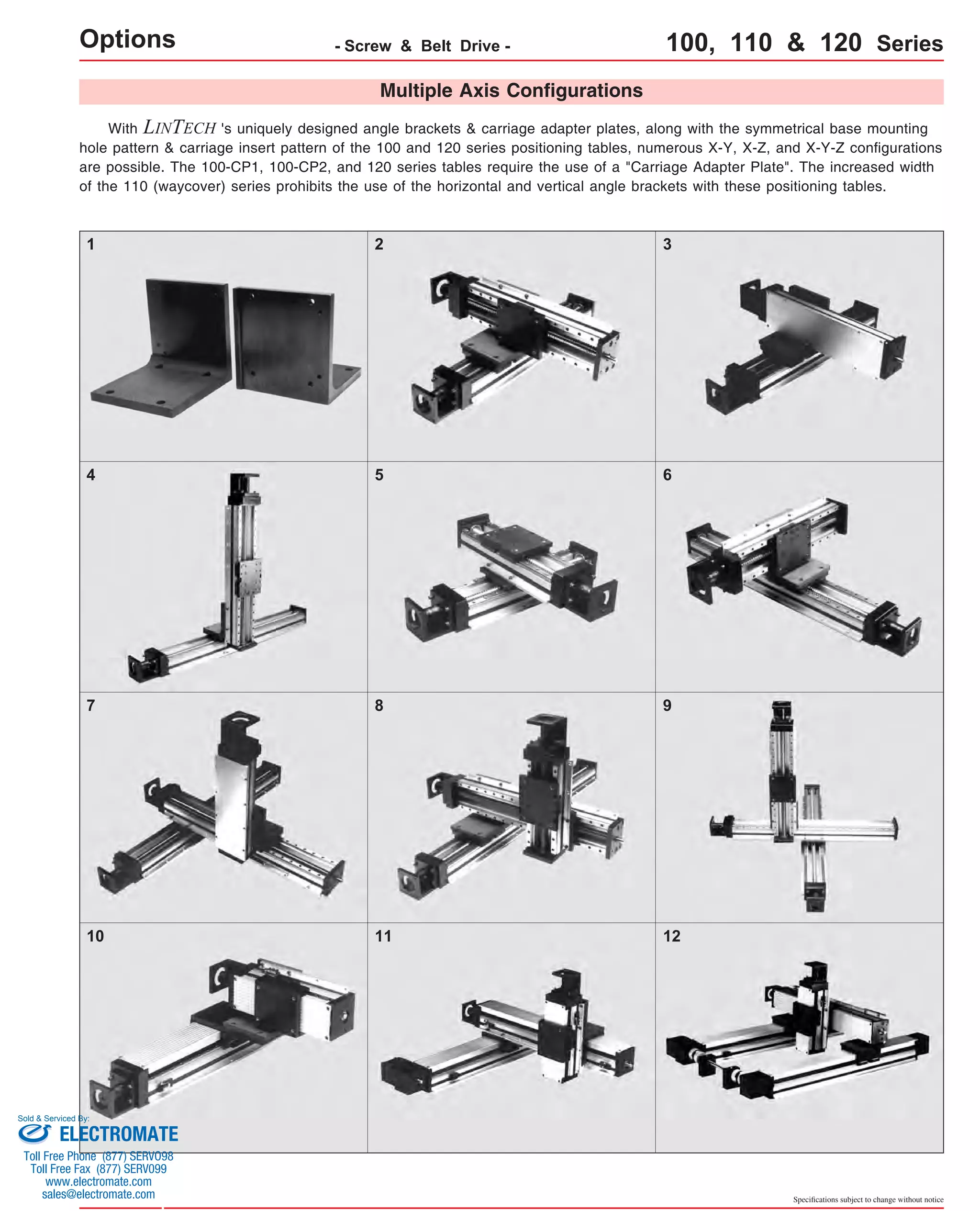 Options - Screw & Belt Drive - 100, 110 & 120 Series

Multiple Axis Configurations

With LINTECH 's uniquely designed angle brackets & carriage adapter plates, along with the symmetrical base mounting hole pattern & carriage insert pattern of the 100 and 120 series positioning tables, numerous X-Y, X-Z, and X-Y-Z configurations are possible. The 100-CP1, 100-CP2, and 120 series tables require the use of a "Carriage Adapter Plate". The increased width of the 110 (waycover) series prohibits the use of the horizontal and vertical angle brackets with these positioning tables.

1

2

3

4

5

6

7

8

9

10

11

12

Sold & Serviced By:
ELECTROMATE
Toll Free Phone (877) SERVO98
Toll Free Fax (877) SERV099
www.electromate.com
sales@electromate.com

Specifications subject to change without notice