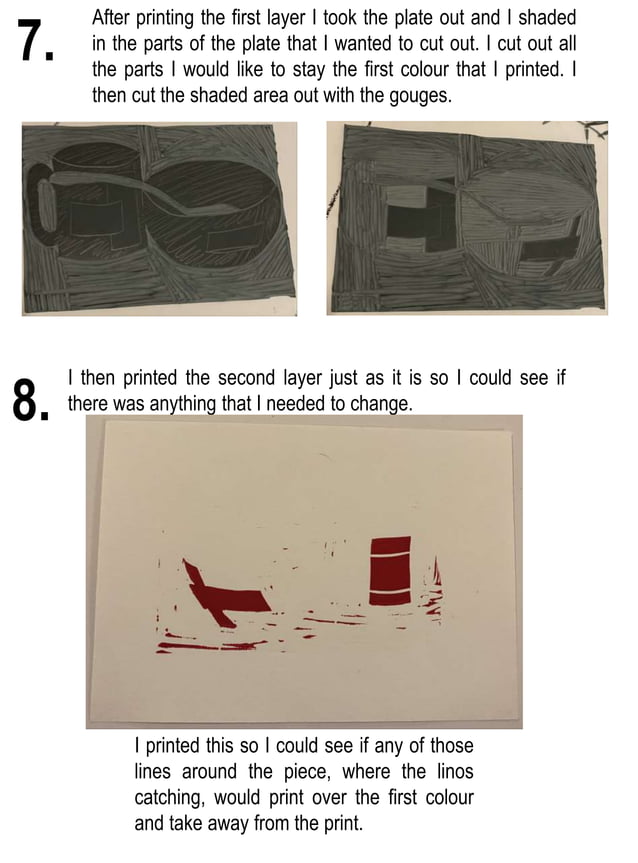 7.

After printing the first layer I took the plate out and I shaded in the parts of the plate that I wanted to cut out. I cut out all the parts I would like to stay the first colour that I printed. I then cut the shaded area out with the gouges.

8.

I then printed the second layer just as it is so I could see if there was anything that I needed to change.

I printed this so I could see if any of those lines around the piece, where the linos catching, would print over the first colour and take away from the print.