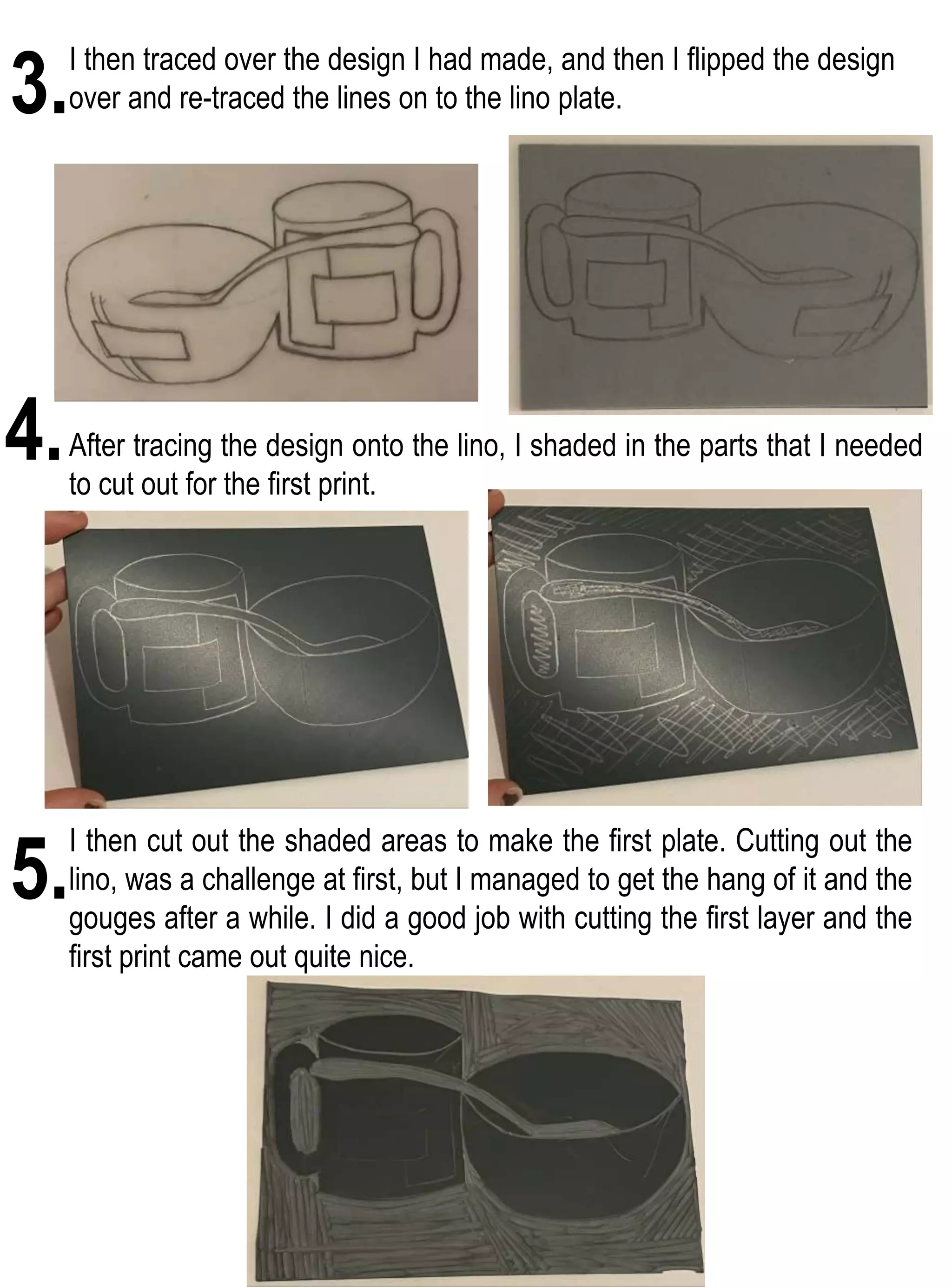 3. I then traced over the design I had made, and then I flipped the design over and re-traced the lines on to the lino plate.

4. After tracing the design onto the lino, I shaded in the parts that I needed to cut out for the first print.

5. I then cut out the shaded areas to make the first plate. Cutting out the lino, was a challenge at first, but I managed to get the hang of it and the gouges after a while. I did a good job with cutting the first layer and the first print came out quite nice.