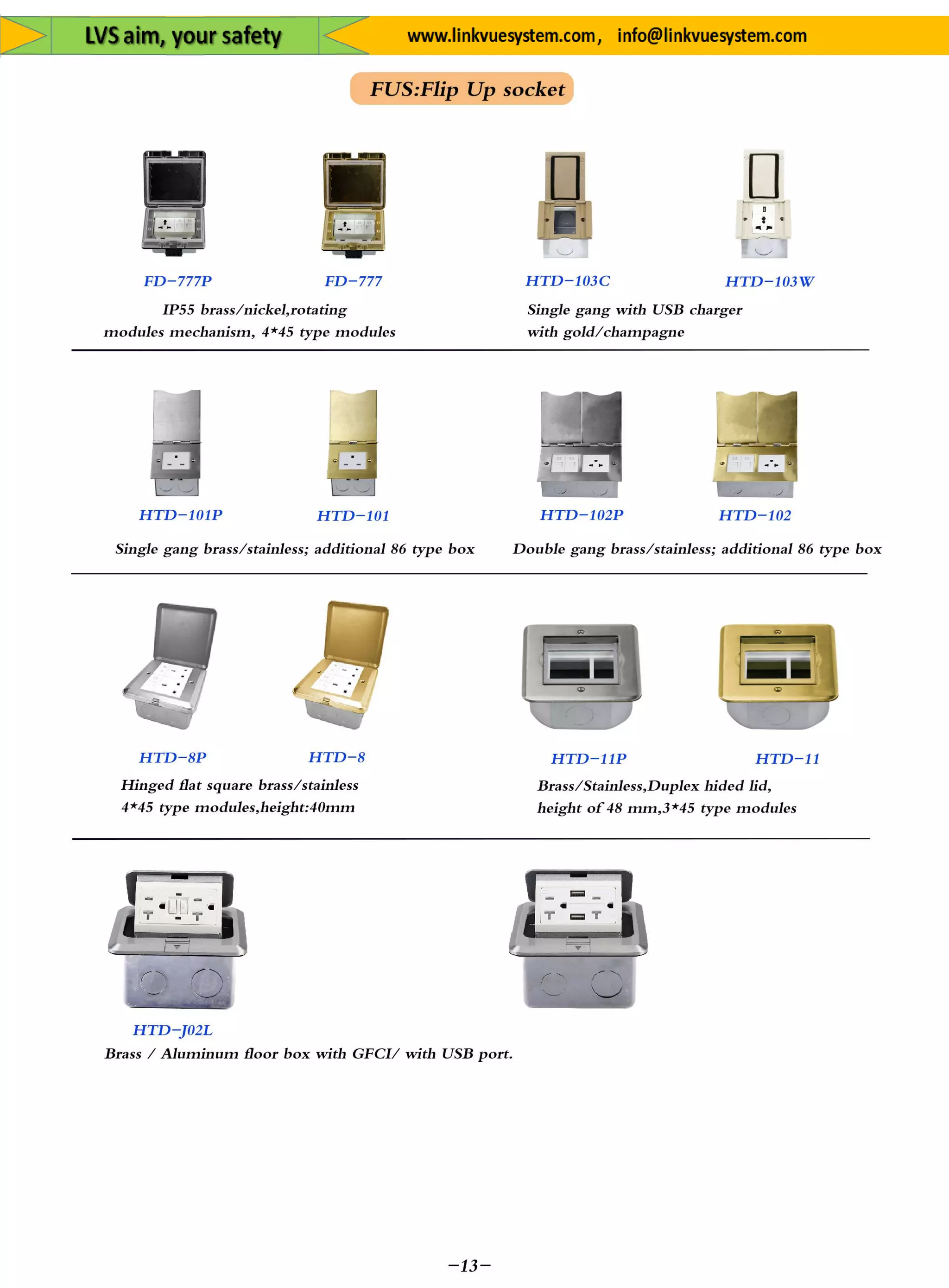 LVS aim, your safety

www.linkvuesystem.com， info@linkvuesystem.com

FUS:Flip Up socket

FD-777P

FD-777

IP55 brass/nickel,rotating modules mechanism, 4*45 type modules

HTD-103C

HTD-103W

Single gang with USB charger with gold/champagne

HTD-101P

HTD-101

Single gang brass/stainless; additional 86 type box

HTD-102P

HTD-102

Double gang brass/stainless; additional 86 type box

HTD-8P

HTD-8

Hinged flat square brass/stainless 4*45 type modules,height:40mm

HTD-11P

HTD-11

Brass/Stainless,Duplex hided lid, height of 48 mm,3*45 type modules

HTD-J02L

Brass / Aluminum floor box with GFCI/ with USB port.

-13-