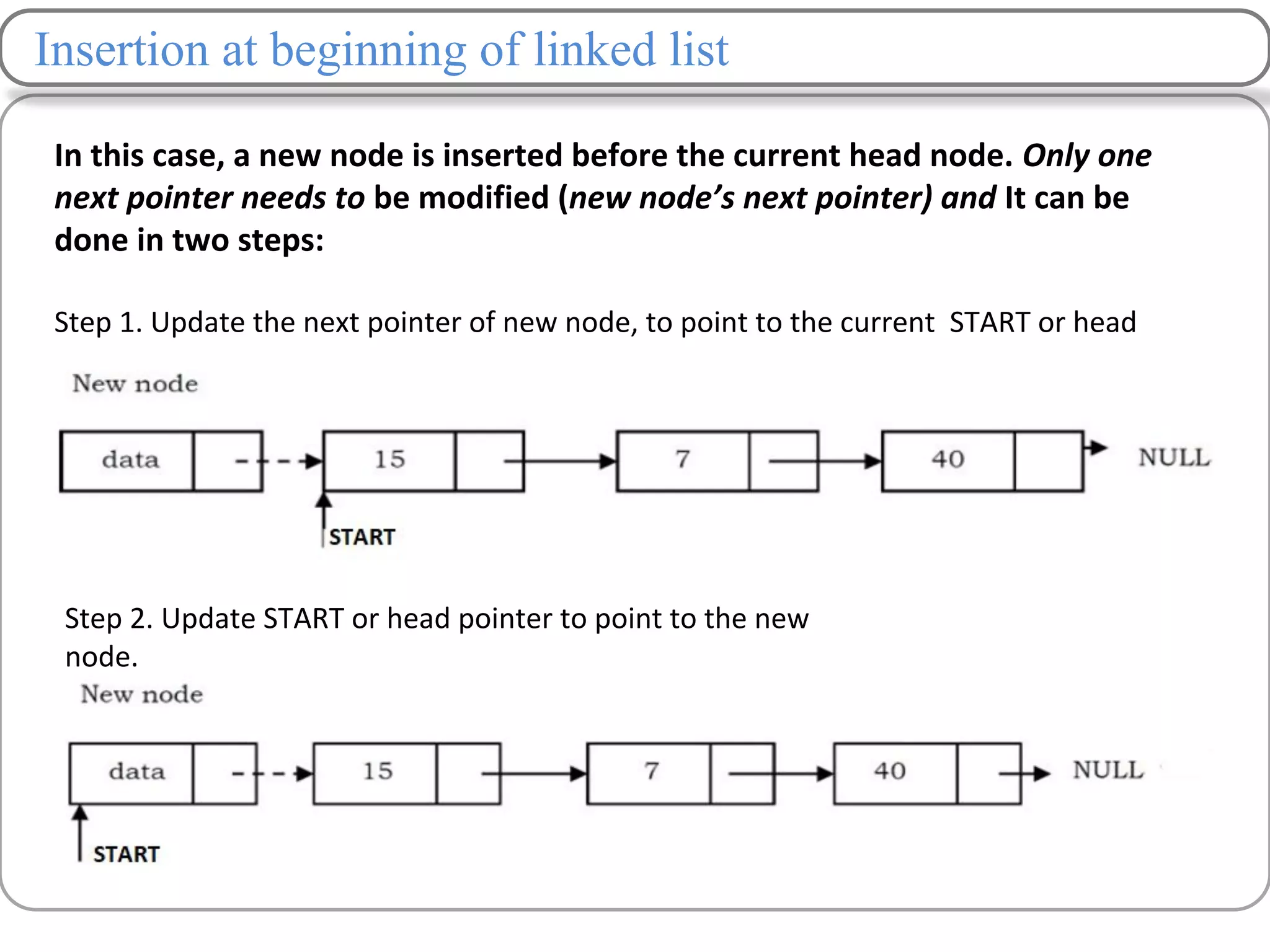 Insertion at beginning of linked list

In this case, a new node is inserted before the current head node. Only one next pointer needs to be modified (new node's next pointer) and It can be done in two steps:

Step 1. Update the next pointer of new node, to point to the current START or head

New node

data

15

7

40

NULL

START

Step 2. Update START or head pointer to point to the new node.

New node

data

15

7

40

NULL

START