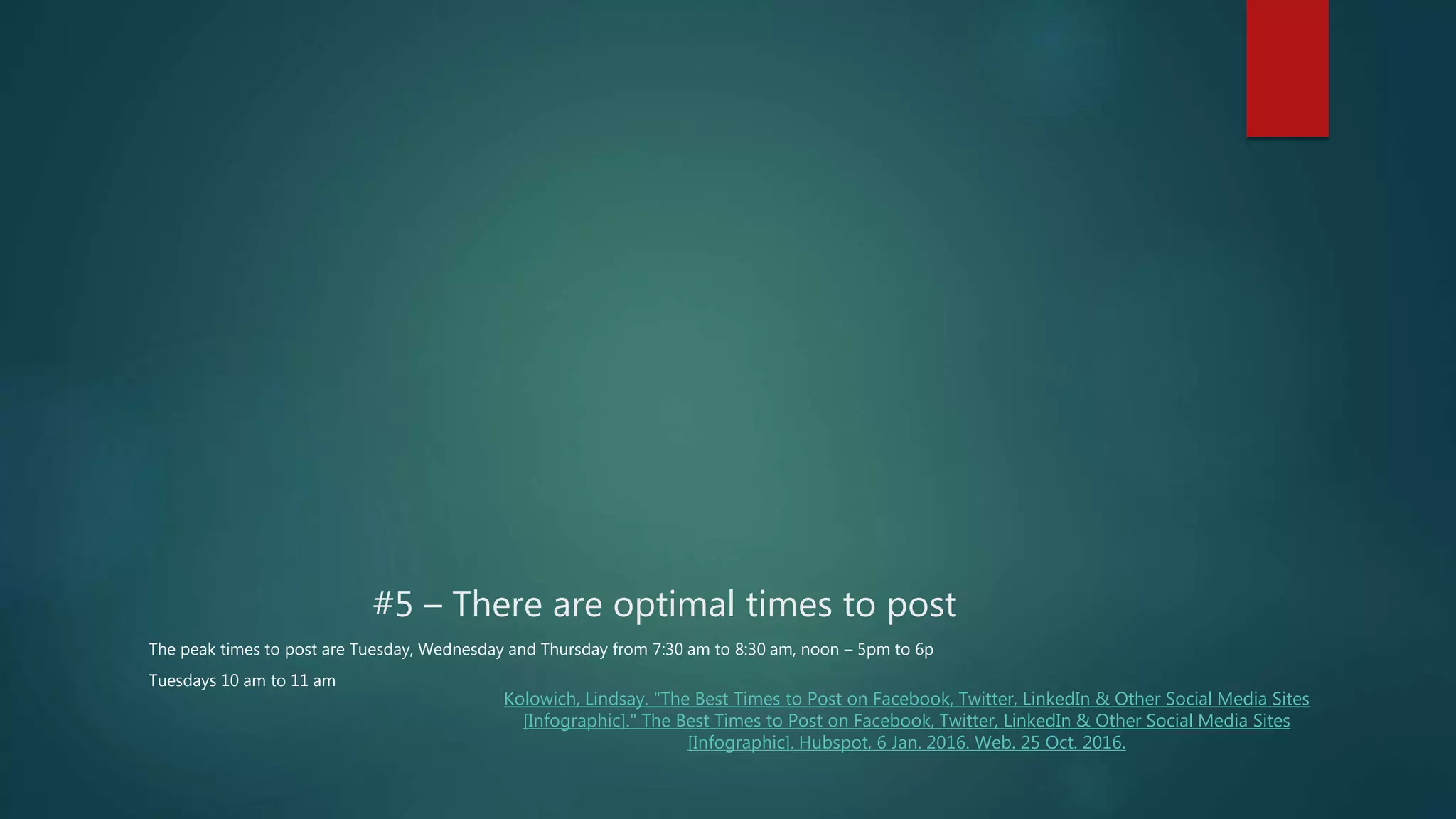 #5 – There are optimal times to post

The peak times to post are Tuesday, Wednesday and Thursday from 7:30 am to 8:30 am, noon – 5pm to 6p

Tuesdays 10 am to 11 am

Kolowich, Lindsay. "The Best Times to Post on Facebook, Twitter, LinkedIn & Other Social Media Sites [Infographic]." The Best Times to Post on Facebook, Twitter, LinkedIn & Other Social Media Sites [Infographic]. Hubspot, 6 Jan. 2016. Web. 25 Oct. 2016.