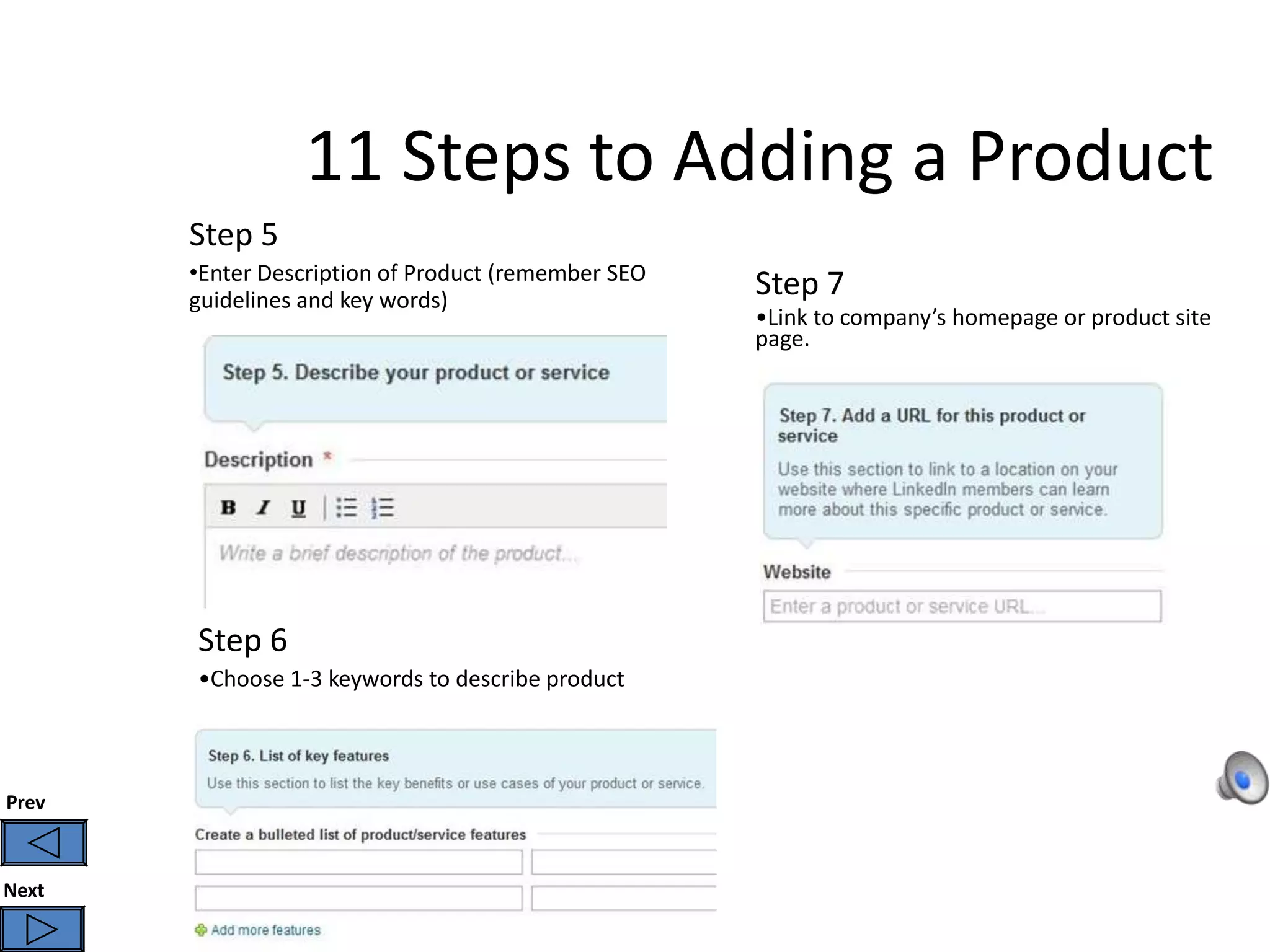 11 Steps to Adding a Product

Step 5

•Enter Description of Product (remember SEO guidelines and key words)

Step 5. Describe your product or service

Description *

B I U

Write a brief description of the product...

Step 6

•Choose 1-3 keywords to describe product

Step 6. List of key features

Use this section to list the key benefits or use cases of your product or service.

Create a bulleted list of product/service features

Add more features

Step 7

•Link to company's homepage or product site page.

Step 7. Add a URL for this product or service

Use this section to link to a location on your website where LinkedIn members can learn more about this specific product or service.

Website

Enter a product or service URL...

Prev

Next