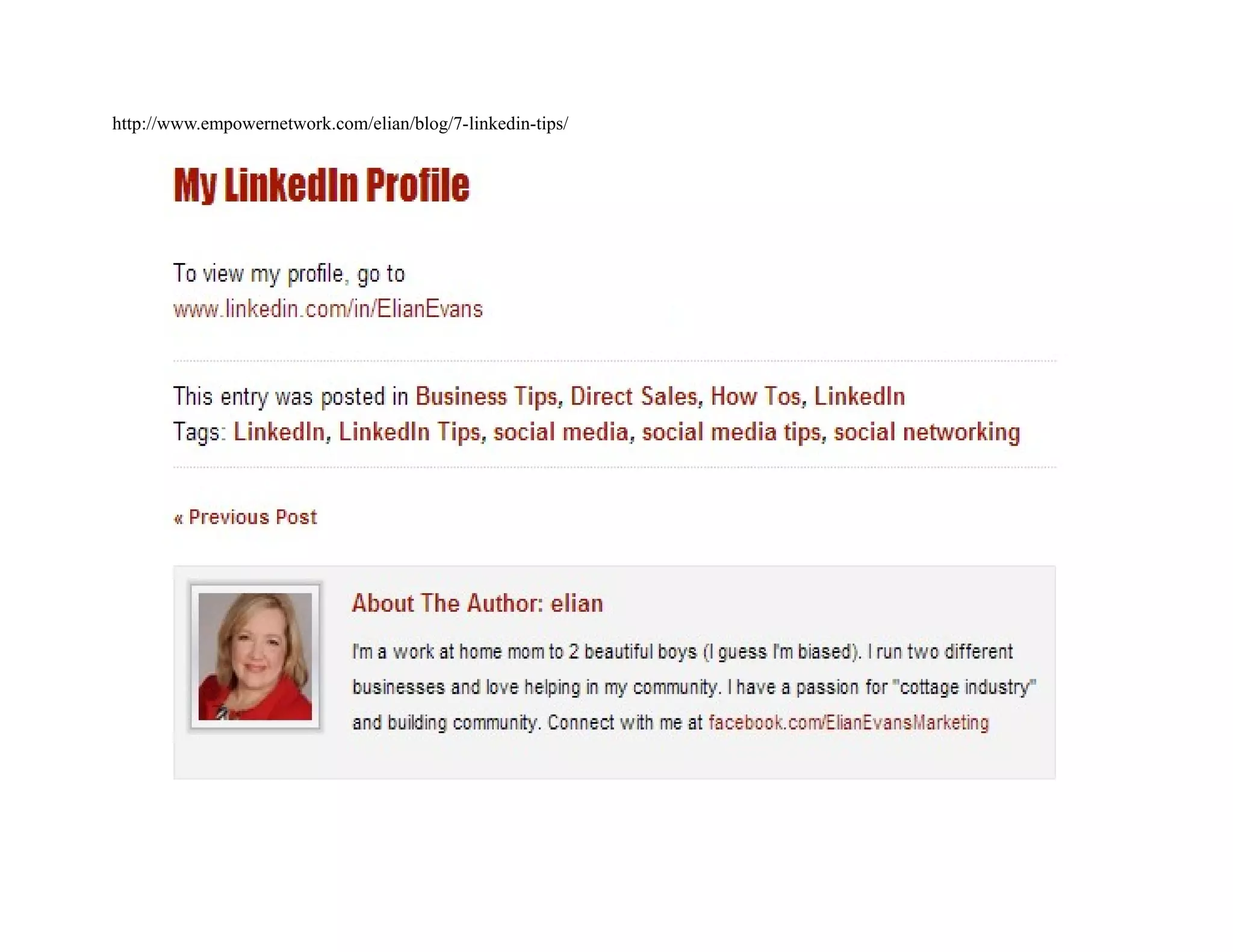 http://www.empowernetwork.com/elian/blog/7-linkedin-tips/

My LinkedIn Profile

To view my profile, go to www.linkedin.com/in/ElianEvans

This entry was posted in Business Tips, Direct Sales, How Tos, LinkedIn
Tags: LinkedIn, LinkedIn Tips, social media, social media tips, social networking

« Previous Post

About The Author: elian

I'm a work at home mom to 2 beautiful boys (I guess I'm biased). I run two different businesses and love helping in my community. I have a passion for "cottage industry" and building community. Connect with me at facebook.com/ElianEvansMarketing