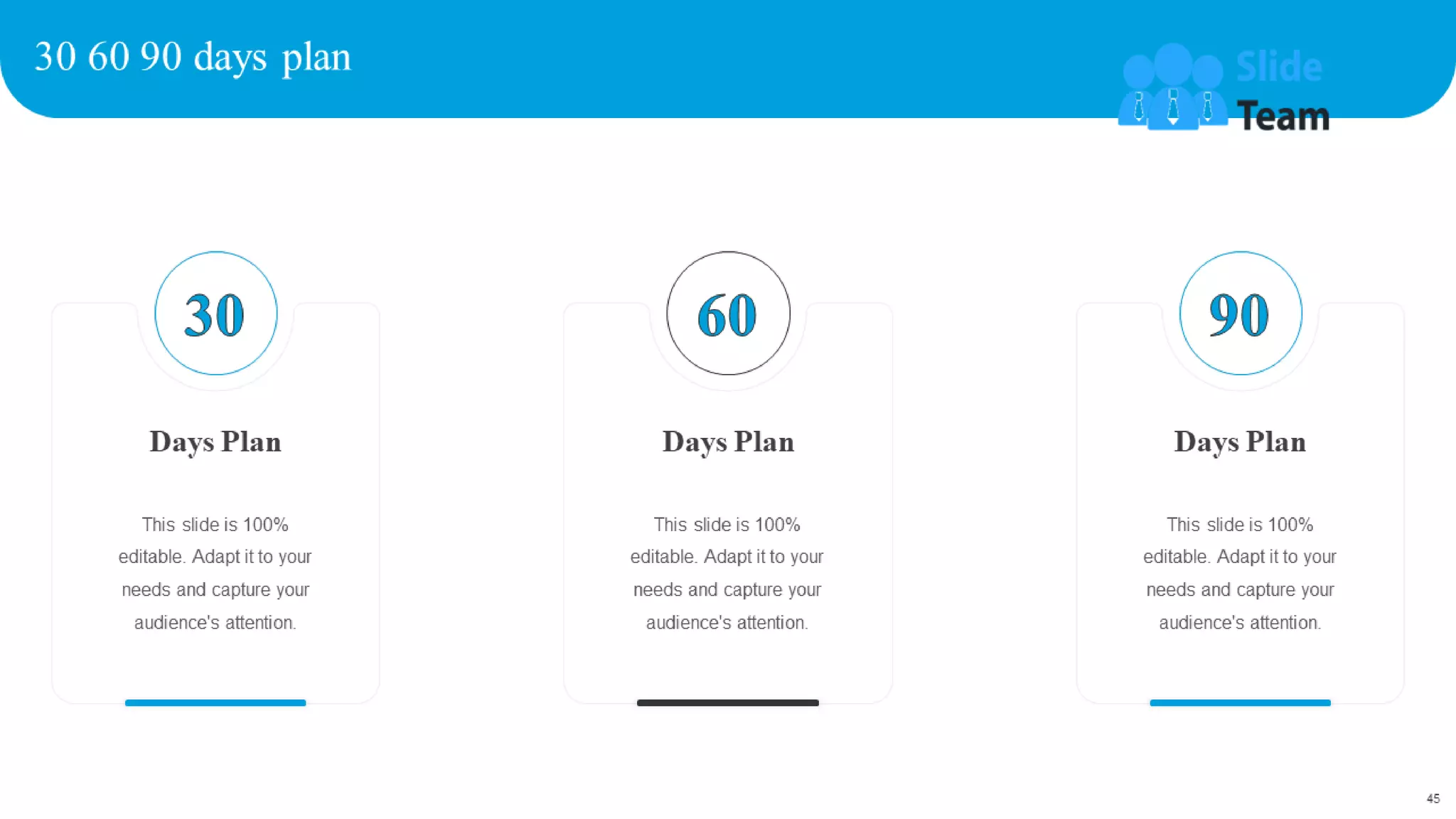 30 60 90 days plan

Slide
Team

30

Days Plan

This slide is 100% editable. Adapt it to your needs and capture your audience's attention.

60

Days Plan

This slide is 100% editable. Adapt it to your needs and capture your audience's attention.

90

Days Plan

This slide is 100% editable. Adapt it to your needs and capture your audience's attention.

45