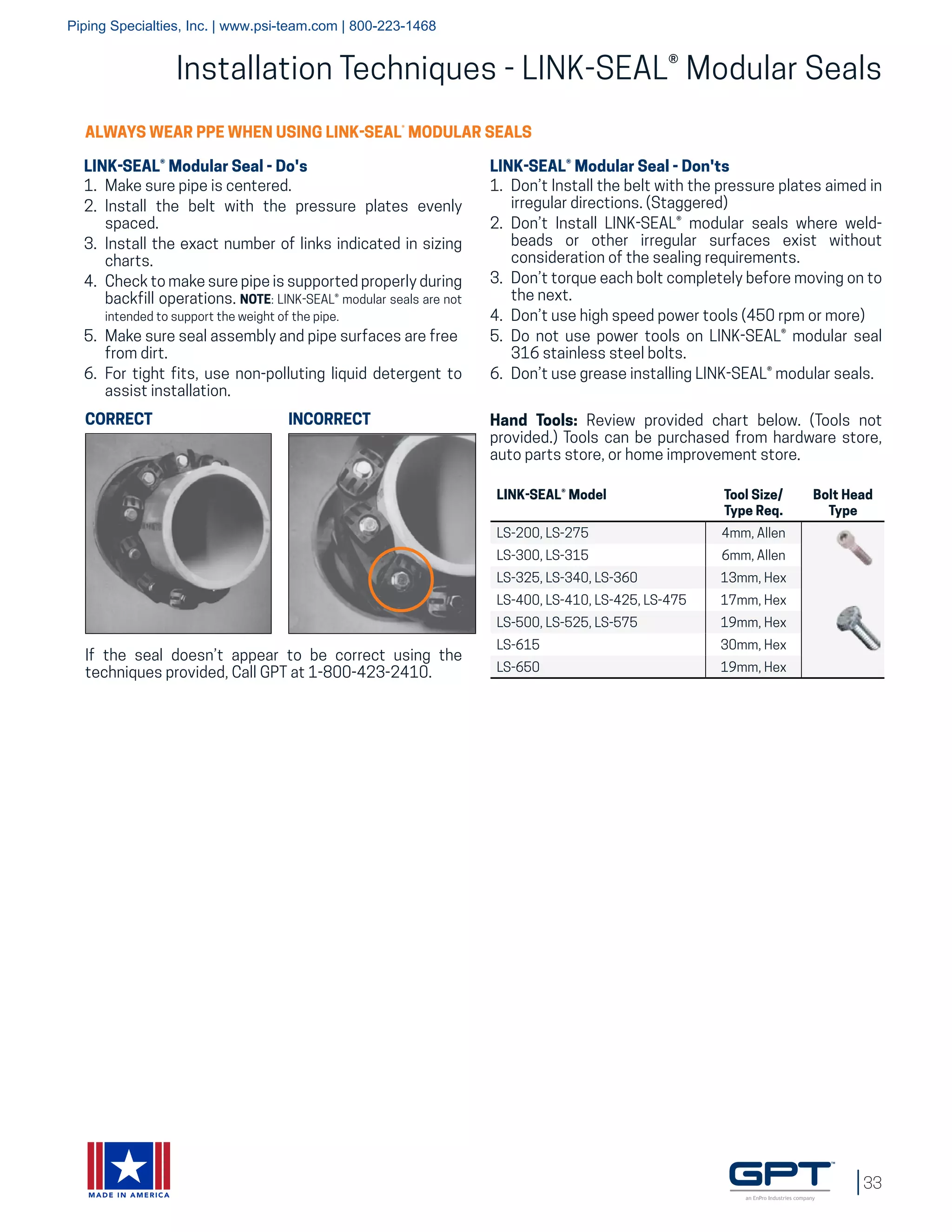 Piping Specialties, Inc. | www.psi-team.com | 800-223-1468

Installation Techniques - LINK-SEAL® Modular Seals

ALWAYS WEAR PPE WHEN USING LINK-SEAL® MODULAR SEALS

LINK-SEAL® Modular Seal - Do's

1. Make sure pipe is centered.
2. Install the belt with the pressure plates evenly spaced.
3. Install the exact number of links indicated in sizing charts.
4. Check to make sure pipe is supported properly during backfill operations. NOTE: LINK-SEAL® modular seals are not intended to support the weight of the pipe.
5. Make sure seal assembly and pipe surfaces are free from dirt.
6. For tight fits, use non-polluting liquid detergent to assist installation.

CORRECT

INCORRECT

If the seal doesn't appear to be correct using the techniques provided, Call GPT at 1-800-423-2410.

LINK-SEAL® Modular Seal - Don'ts

1. Don't Install the belt with the pressure plates aimed in irregular directions. (Staggered)
2. Don't Install LINK-SEAL® modular seals where weld-beads or other irregular surfaces exist without consideration of the sealing requirements.
3. Don't torque each bolt completely before moving on to the next.
4. Don't use high speed power tools (450 rpm or more)
5. Do not use power tools on LINK-SEAL® modular seal 316 stainless steel bolts.
6. Don't use grease installing LINK-SEAL® modular seals.

Hand Tools: Review provided chart below. (Tools not provided.) Tools can be purchased from hardware store, auto parts store, or home improvement store.

| LINK-SEAL® Model | Tool Size/ Type Req. | Bolt Head Type |
|---|---|---|
| LS-200, LS-275 | 4mm, Allen | |
| LS-300, LS-315 | 6mm, Allen | |
| LS-325, LS-340, LS-360 | 13mm, Hex | |
| LS-400, LS-410, LS-425, LS-475 | 17mm, Hex | |
| LS-500, LS-525, LS-575 | 19mm, Hex | |
| LS-615 | 30mm, Hex | |
| LS-650 | 19mm, Hex | |

MADE IN AMERICA

GPT™
an EnPro Industries company

33