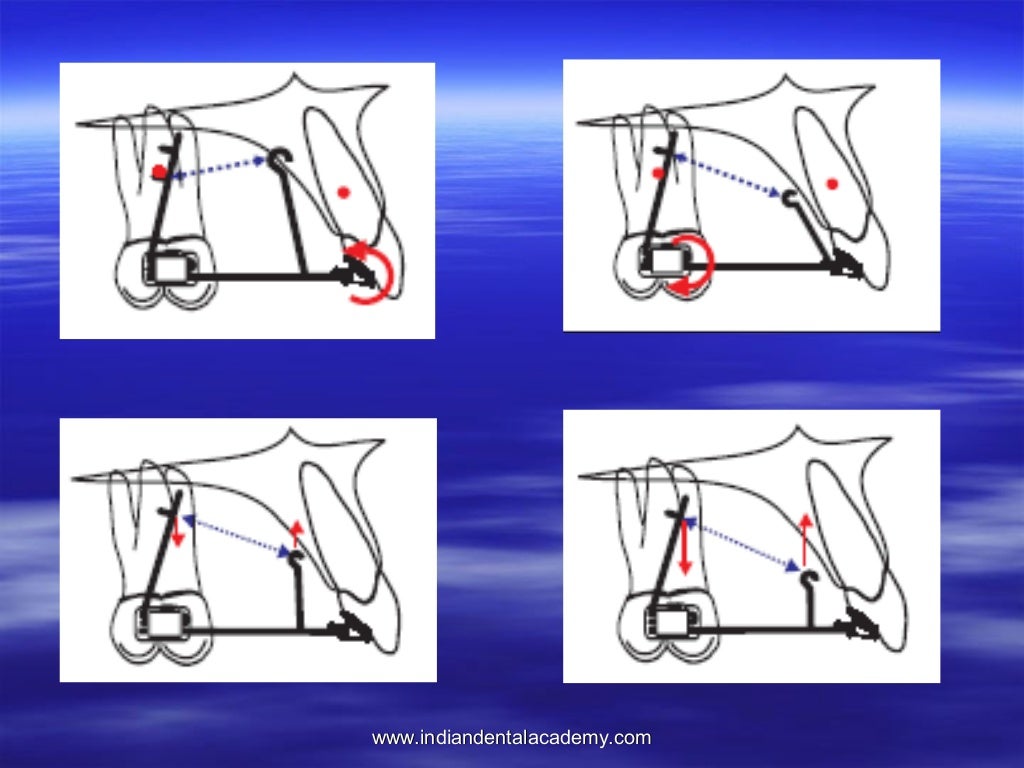 www.indiandentalacademy.com