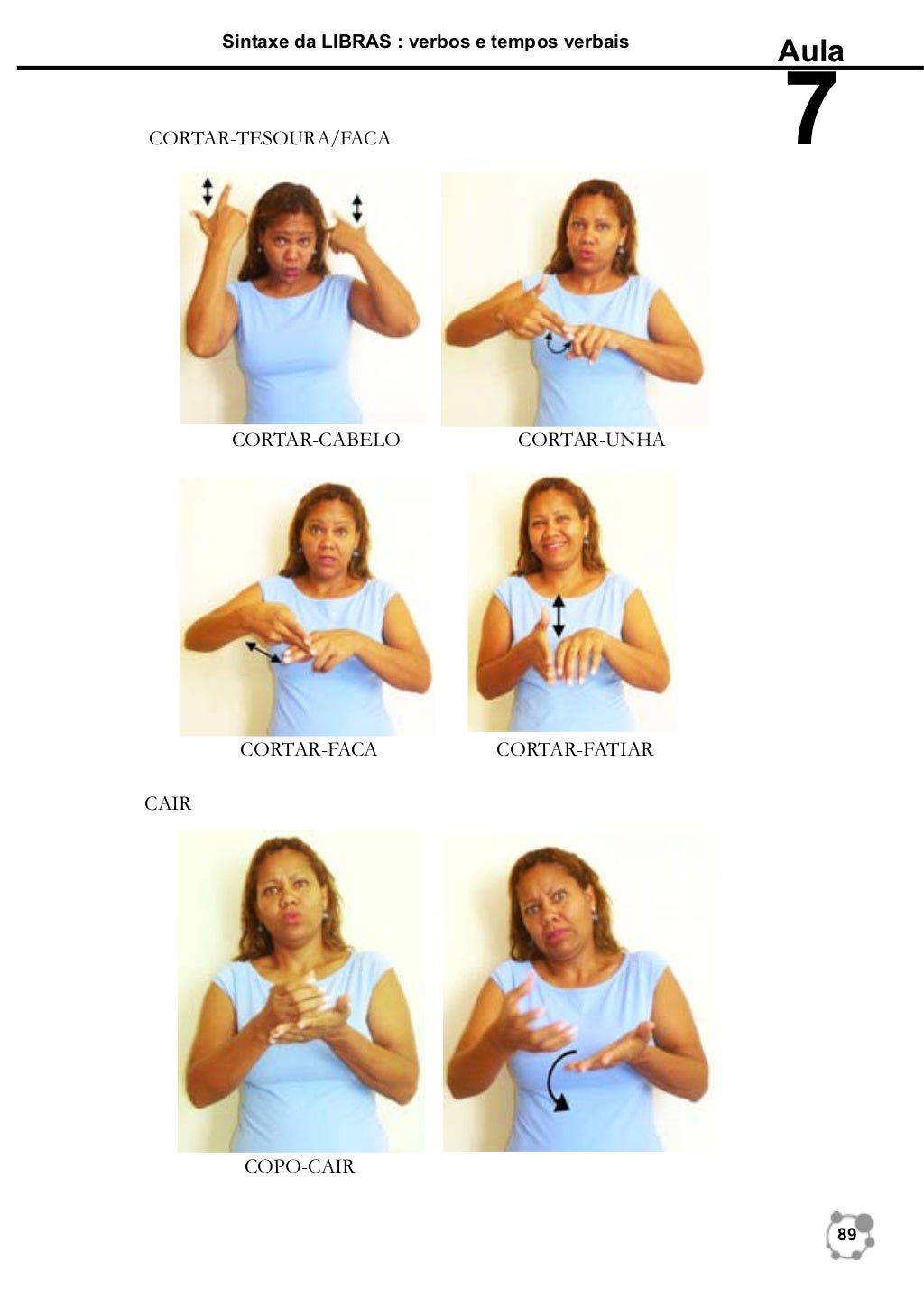 Sintaxe da LIBRAS : verbos e tempos verbais

Aula
7

CORTAR-TESOURA/FACA

CORTAR-CABELO

CORTAR-UNHA

CORTAR-FACA

CORTAR-FATIAR

CAIR

COPO-CAIR

89