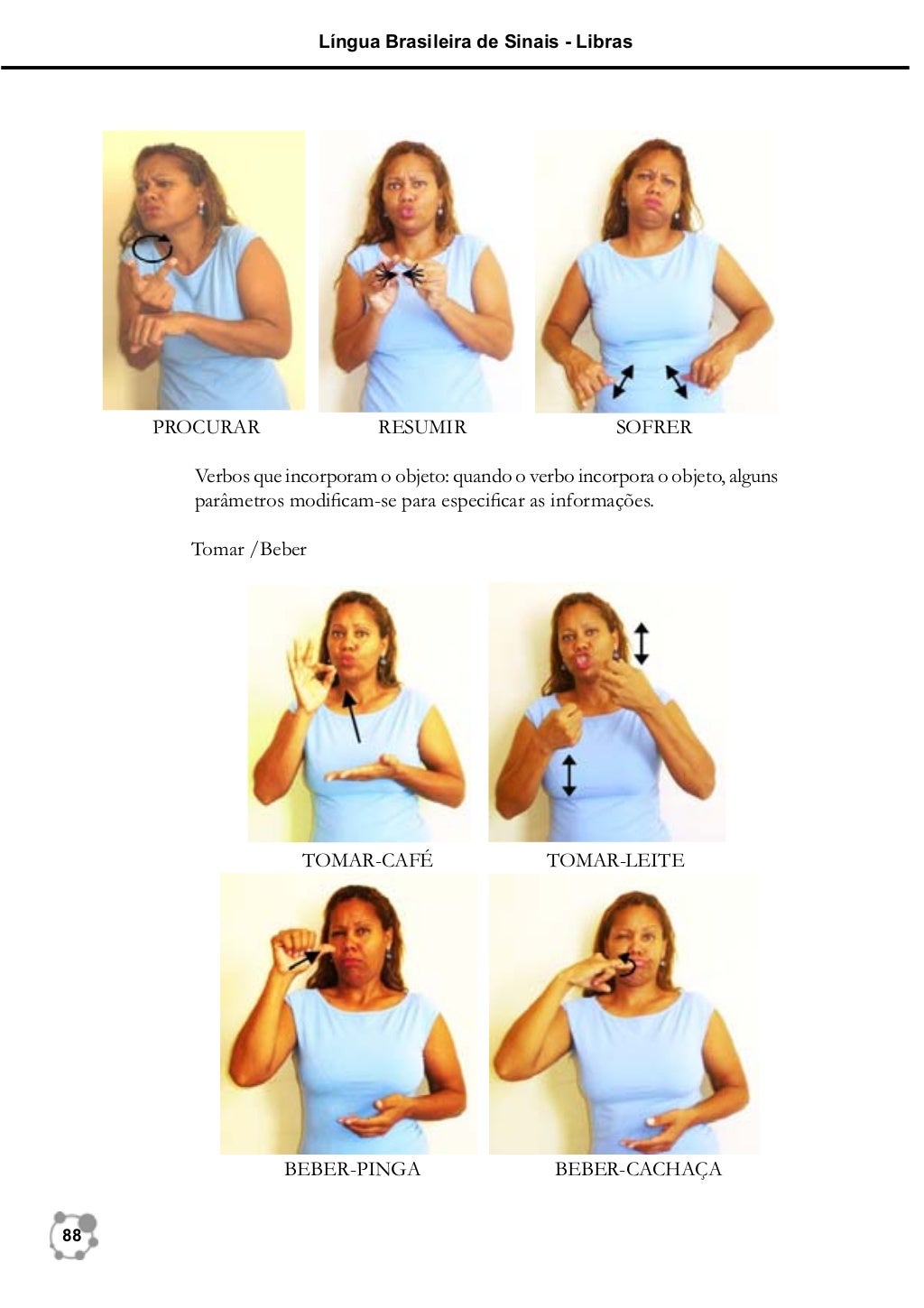 Língua Brasileira de Sinais - Libras

PROCURAR

RESUMIR

SOFRER

Verbos que incorporam o objeto: quando o verbo incorpora o objeto, alguns parâmetros modificam-se para especificar as informações.

Tomar /Beber

TOMAR-CAFÉ

TOMAR-LEITE

BEBER-PINGA

BEBER-CACHAÇA

88