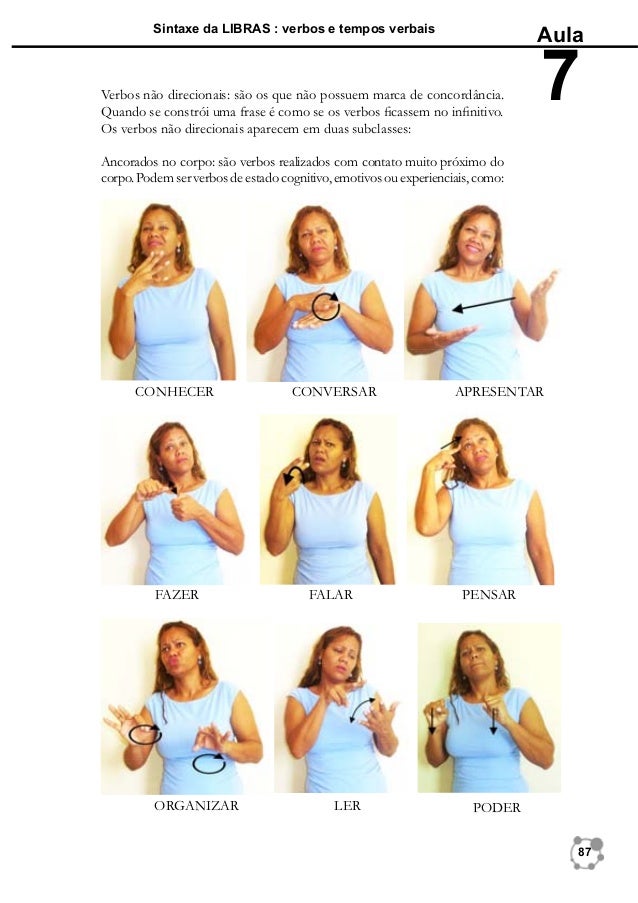 Sintaxe da LIBRAS : verbos e tempos verbais

Aula
7

Verbos não direcionais: são os que não possuem marca de concordância. Quando se constrói uma frase é como se os verbos ficassem no infinitivo. Os verbos não direcionais aparecem em duas subclasses:

Ancorados no corpo: são verbos realizados com contato muito próximo do corpo. Podem ser verbos de estado cognitivo, emotivos ou experienciais, como:

CONHECER

CONVERSAR

APRESENTAR

FAZER

FALAR

PENSAR

ORGANIZAR

LER

PODER

87