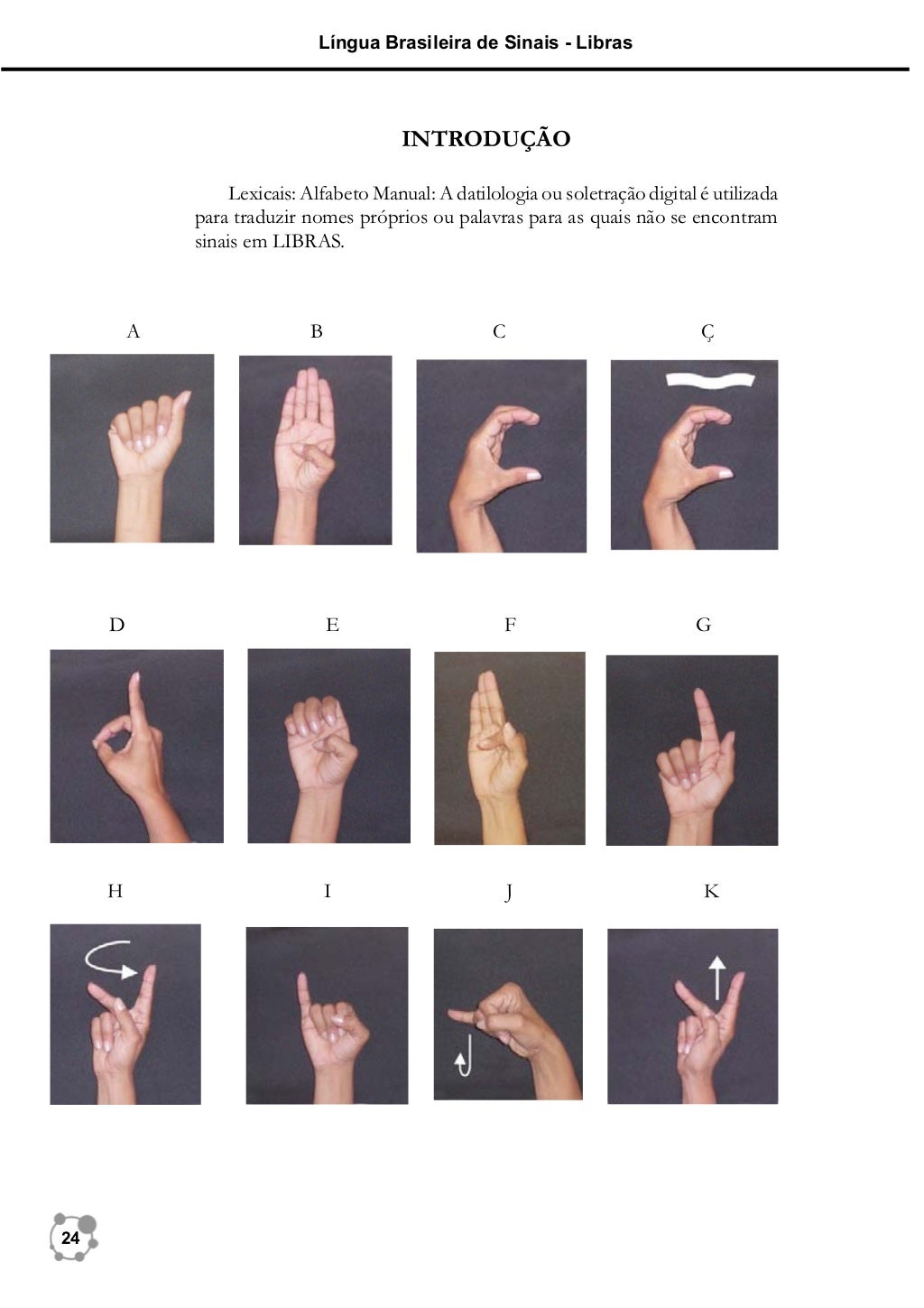 Língua Brasileira de Sinais - Libras

INTRODUÇÃO

Lexicais: Alfabeto Manual: A datilologia ou soletração digital é utilizada para traduzir nomes próprios ou palavras para as quais não se encontram sinais em LIBRAS.

A B C Ç

D E F G

H I J K

24