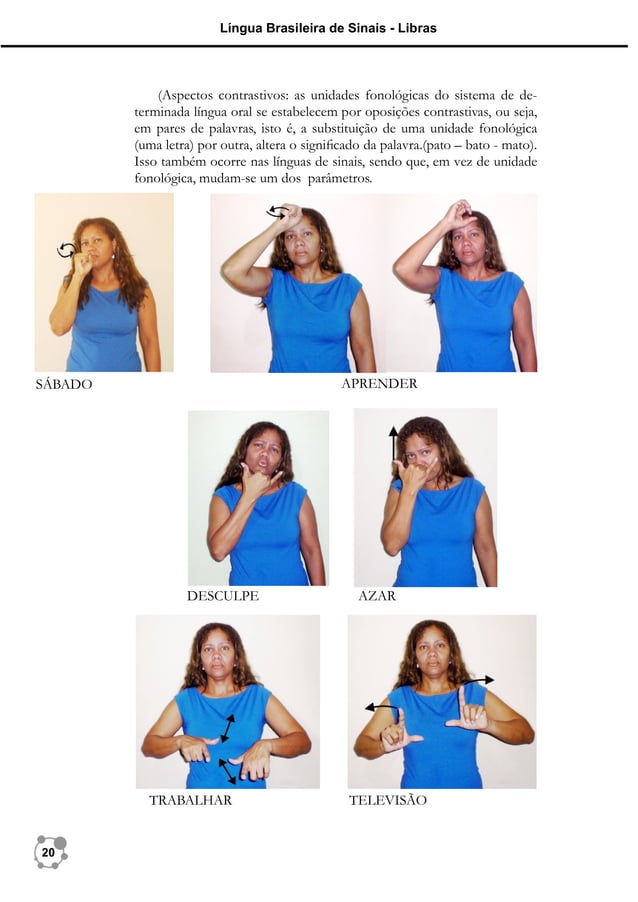 Língua Brasileira de Sinais - Libras

(Aspectos contrastivos: as unidades fonológicas do sistema de determinada língua oral se estabelecem por oposições contrastivas, ou seja, em pares de palavras, isto é, a substituição de uma unidade fonológica (uma letra) por outra, altera o significado da palavra.(pato – bato - mato). Isso também ocorre nas línguas de sinais, sendo que, em vez de unidade fonológica, mudam-se um dos parâmetros.

SÁBADO

APRENDER

DESCULPE

AZAR

TRABALHAR

TELEVISÃO

20