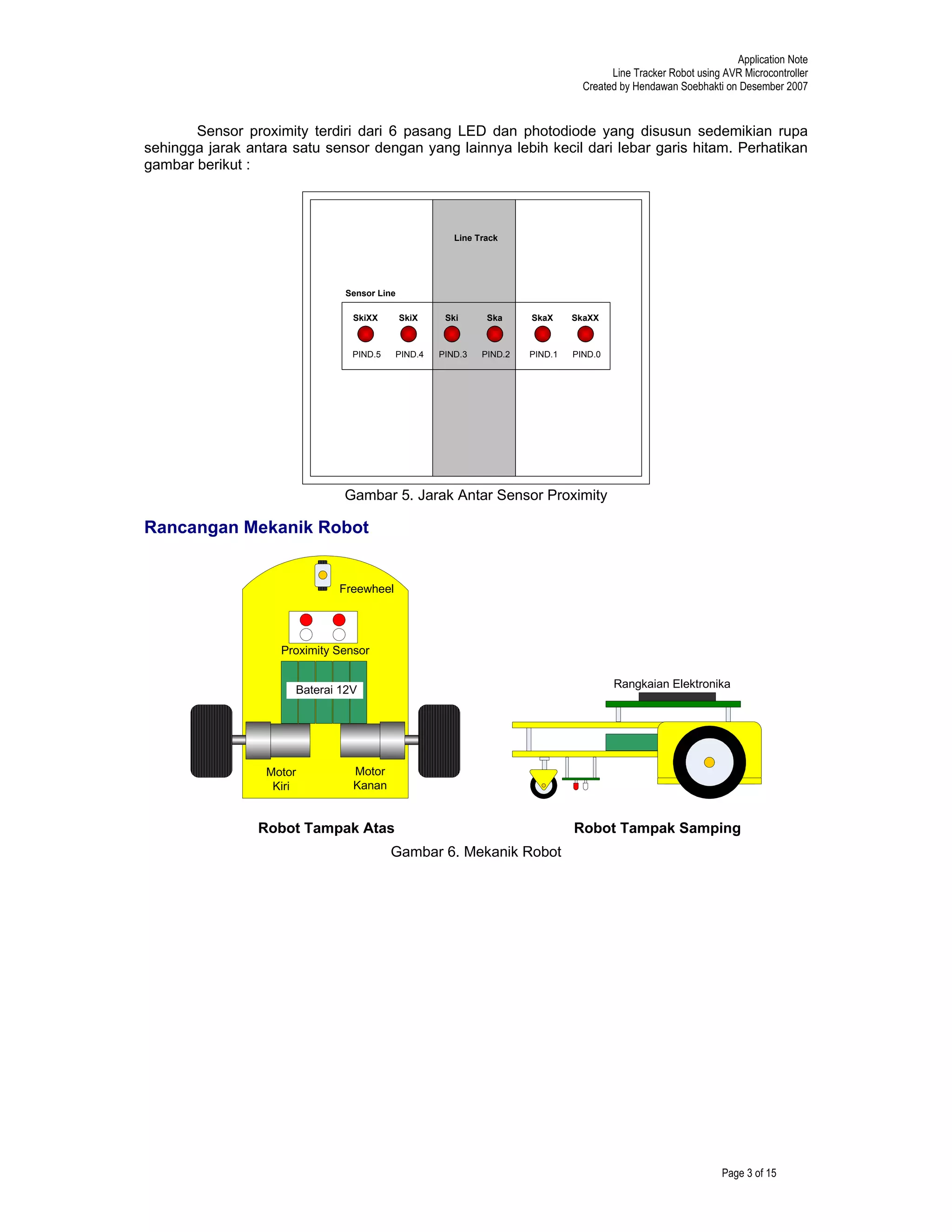 Application Note
Line Tracker Robot using AVR Microcontroller
Created by Hendawan Soebhakti on Desember 2007

Sensor proximity terdiri dari 6 pasang LED dan photodiode yang disusun sedemikian rupa sehingga jarak antara satu sensor dengan yang lainnya lebih kecil dari lebar garis hitam. Perhatikan gambar berikut :

Line Track

Sensor Line

SkiXX SkiX Ski Ska SkaX SkaXX

PIND.5 PIND.4 PIND.3 PIND.2 PIND.1 PIND.0

Gambar 5. Jarak Antar Sensor Proximity

Rancangan Mekanik Robot

Freewheel

Proximity Sensor

Baterai 12V

Motor Kiri

Motor Kanan

Rangkaian Elektronika

Robot Tampak Atas

Robot Tampak Samping

Gambar 6. Mekanik Robot

Page 3 of 15