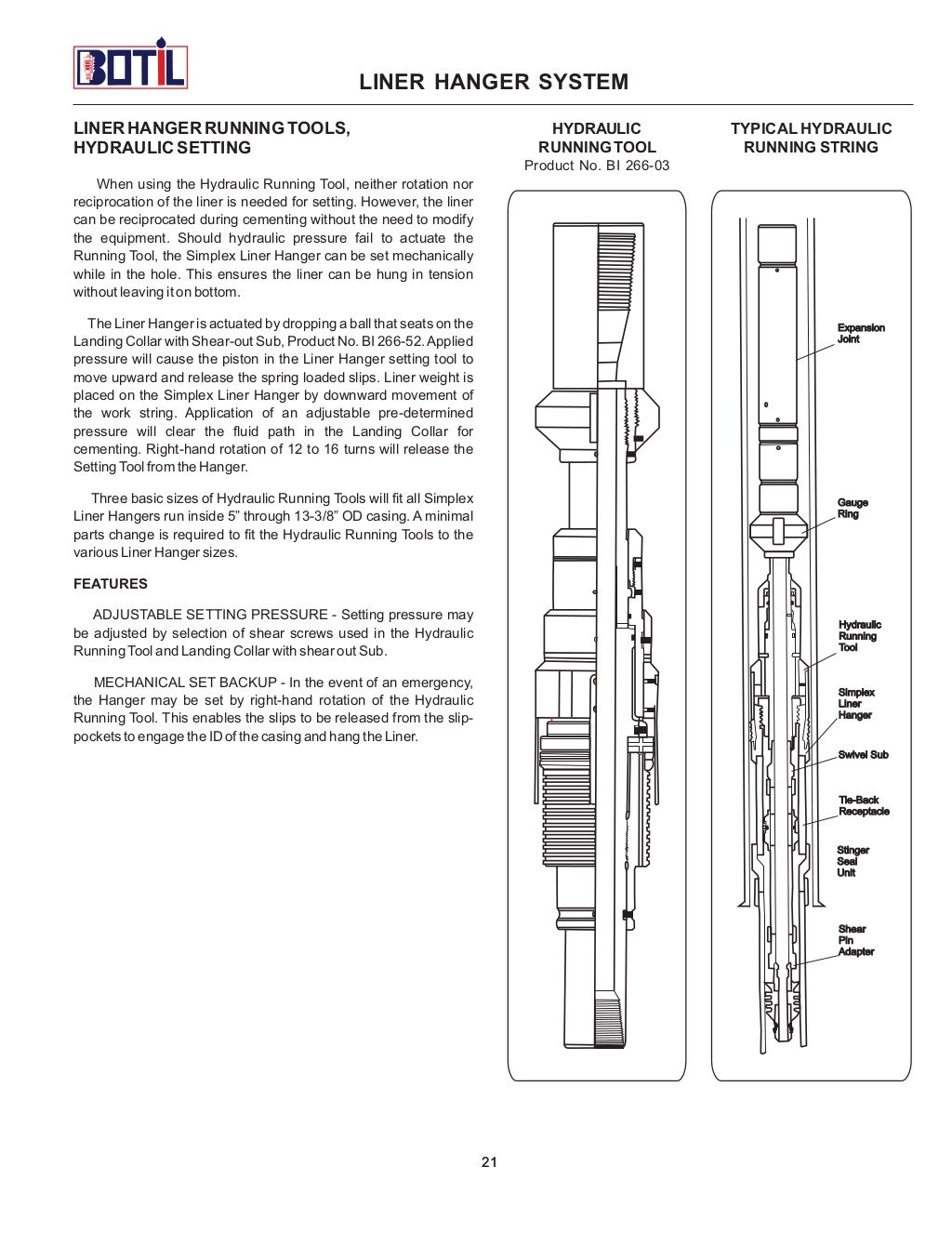 BOTIL

LINER HANGER SYSTEM

LINER HANGER RUNNING TOOLS, HYDRAULIC SETTING

When using the Hydraulic Running Tool, neither rotation nor reciprocation of the liner is needed for setting. However, the liner can be reciprocated during cementing without the need to modify the equipment. Should hydraulic pressure fail to actuate the Running Tool, the Simplex Liner Hanger can be set mechanically while in the hole. This ensures the liner can be hung in tension without leaving it on bottom.

The Liner Hanger is actuated by dropping a ball that seats on the Landing Collar with Shear-out Sub, Product No. BI 266-52. Applied pressure will cause the piston in the Liner Hanger setting tool to move upward and release the spring loaded slips. Liner weight is placed on the Simplex Liner Hanger by downward movement of the work string. Application of an adjustable pre-determined pressure will clear the fluid path in the Landing Collar for cementing. Right-hand rotation of 12 to 16 turns will release the Setting Tool from the Hanger.

Three basic sizes of Hydraulic Running Tools will fit all Simplex Liner Hangers run inside 5” through 13-3/8” OD casing. A minimal parts change is required to fit the Hydraulic Running Tools to the various Liner Hanger sizes.

FEATURES

ADJUSTABLE SETTING PRESSURE - Setting pressure may be adjusted by selection of shear screws used in the Hydraulic Running Tool and Landing Collar with shear out Sub.

MECHANICAL SET BACKUP - In the event of an emergency, the Hanger may be set by right-hand rotation of the Hydraulic Running Tool. This enables the slips to be released from the slip-pockets to engage the ID of the casing and hang the Liner.

HYDRAULIC RUNNING TOOL
Product No. BI 266-03

TYPICAL HYDRAULIC RUNNING STRING

Expansion Joint

Gauge Ring

Hydraulic Running Tool

Simplex Liner Hanger

Swivel Sub

Tie-Back Receptacle

Stinger Seal Unit

Shear Pin Adapter

21