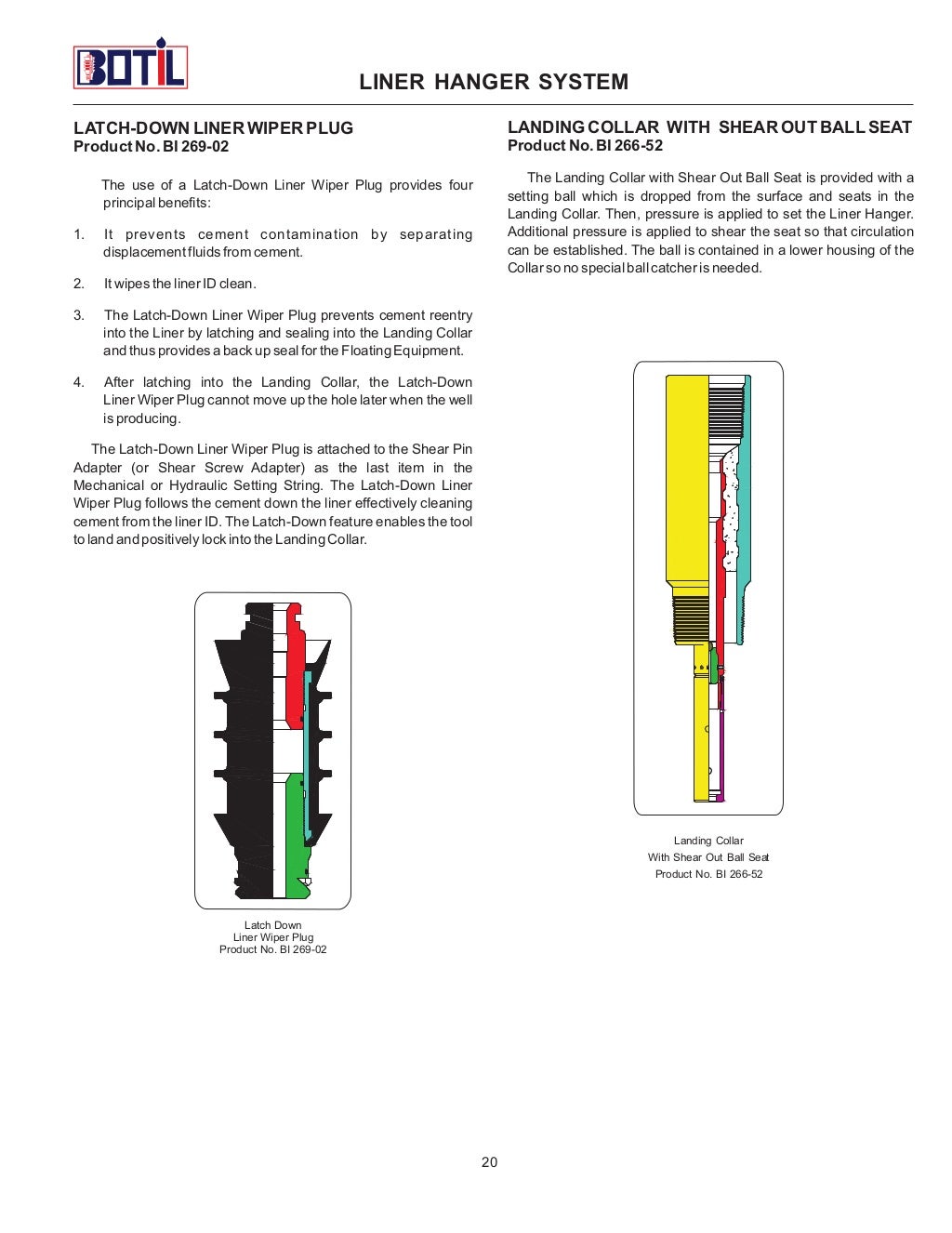 BOTIL

LINER HANGER SYSTEM

LATCH-DOWN LINER WIPER PLUG
Product No. BI 269-02

The use of a Latch-Down Liner Wiper Plug provides four principal benefits:

1. It prevents cement contamination by separating displacement fluids from cement.

2. It wipes the liner ID clean.

3. The Latch-Down Liner Wiper Plug prevents cement reentry into the Liner by latching and sealing into the Landing Collar and thus provides a back up seal for the Floating Equipment.

4. After latching into the Landing Collar, the Latch-Down Liner Wiper Plug cannot move up the hole later when the well is producing.

The Latch-Down Liner Wiper Plug is attached to the Shear Pin Adapter (or Shear Screw Adapter) as the last item in the Mechanical or Hydraulic Setting String. The Latch-Down Liner Wiper Plug follows the cement down the liner effectively cleaning cement from the liner ID. The Latch-Down feature enables the tool to land and positively lock into the Landing Collar.

Latch Down
Liner Wiper Plug
Product No. BI 269-02

LANDING COLLAR WITH SHEAR OUT BALL SEAT
Product No. BI 266-52

The Landing Collar with Shear Out Ball Seat is provided with a setting ball which is dropped from the surface and seats in the Landing Collar. Then, pressure is applied to set the Liner Hanger. Additional pressure is applied to shear the seat so that circulation can be established. The ball is contained in a lower housing of the Collar so no special ball catcher is needed.

Landing Collar
With Shear Out Ball Seat
Product No. BI 266-52

20