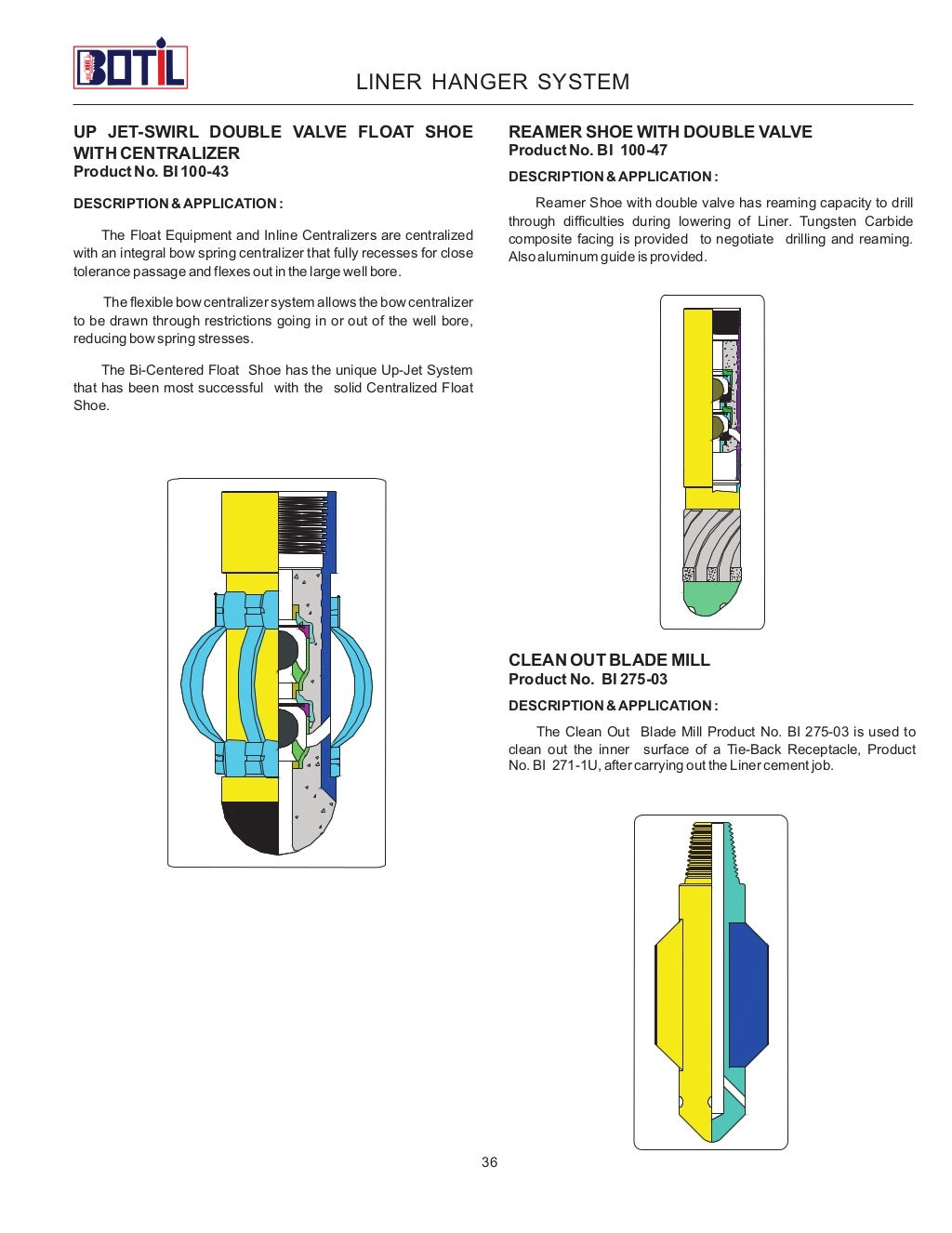 BOTIL

LINER HANGER SYSTEM

UP JET-SWIRL DOUBLE VALVE FLOAT SHOE WITH CENTRALIZER
Product No. BI 100-43

DESCRIPTION & APPLICATION :

The Float Equipment and Inline Centralizers are centralized with an integral bow spring centralizer that fully recesses for close tolerance passage and flexes out in the large well bore.

The flexible bow centralizer system allows the bow centralizer to be drawn through restrictions going in or out of the well bore, reducing bow spring stresses.

The Bi-Centered Float Shoe has the unique Up-Jet System that has been most successful with the solid Centralized Float Shoe.

REAMER SHOE WITH DOUBLE VALVE
Product No. BI 100-47

DESCRIPTION & APPLICATION :

Reamer Shoe with double valve has reaming capacity to drill through difficulties during lowering of Liner. Tungsten Carbide composite facing is provided to negotiate drilling and reaming. Also aluminum guide is provided.

CLEAN OUT BLADE MILL
Product No. BI 275-03

DESCRIPTION & APPLICATION :

The Clean Out Blade Mill Product No. BI 275-03 is used to clean out the inner surface of a Tie-Back Receptacle, Product No. BI 271-1U, after carrying out the Liner cement job.

36