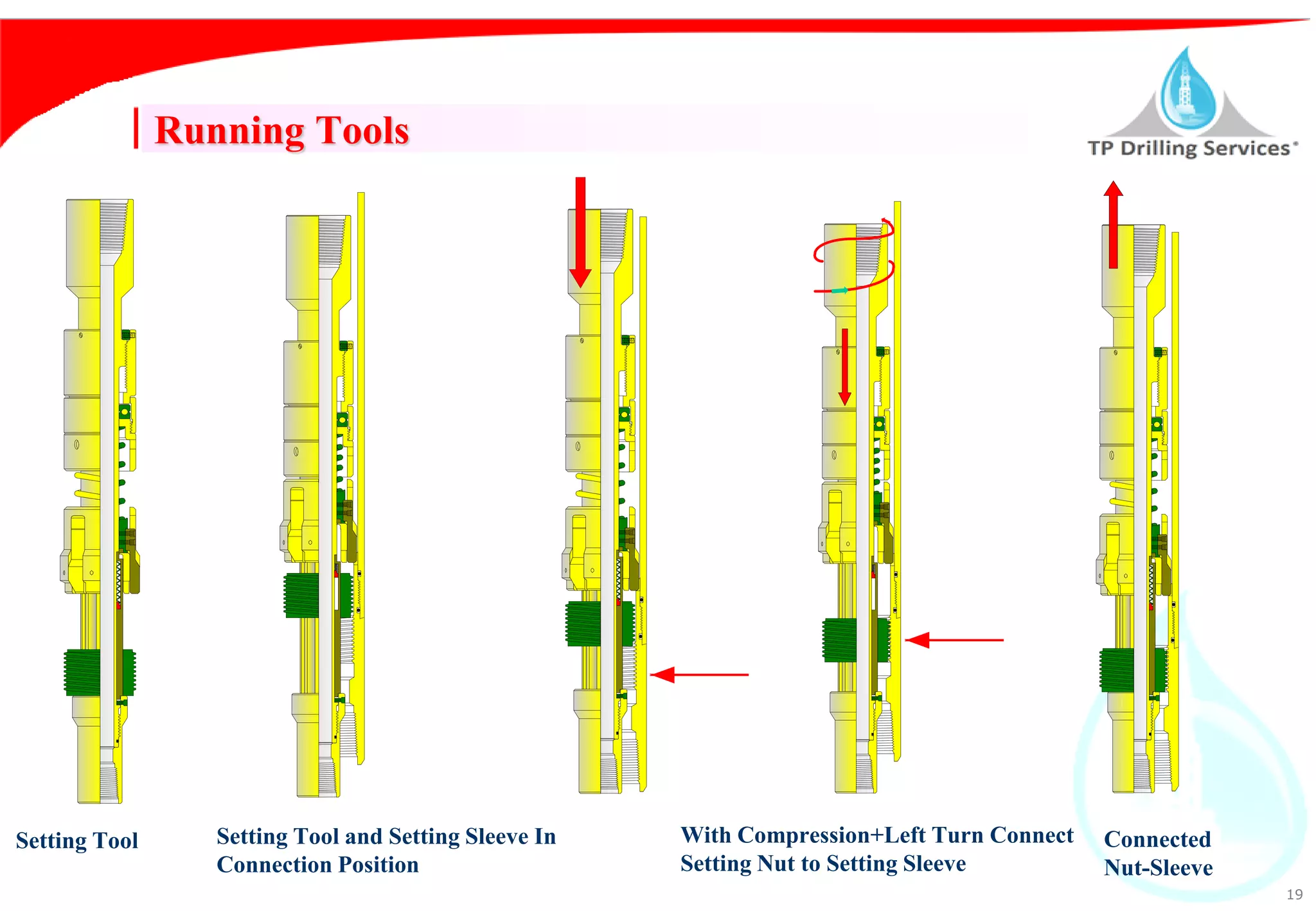 Running Tools

TP Drilling Services®

Setting Tool

Setting Tool and Setting Sleeve In Connection Position

With Compression+Left Turn Connect Setting Nut to Setting Sleeve

Connected Nut-Sleeve

19