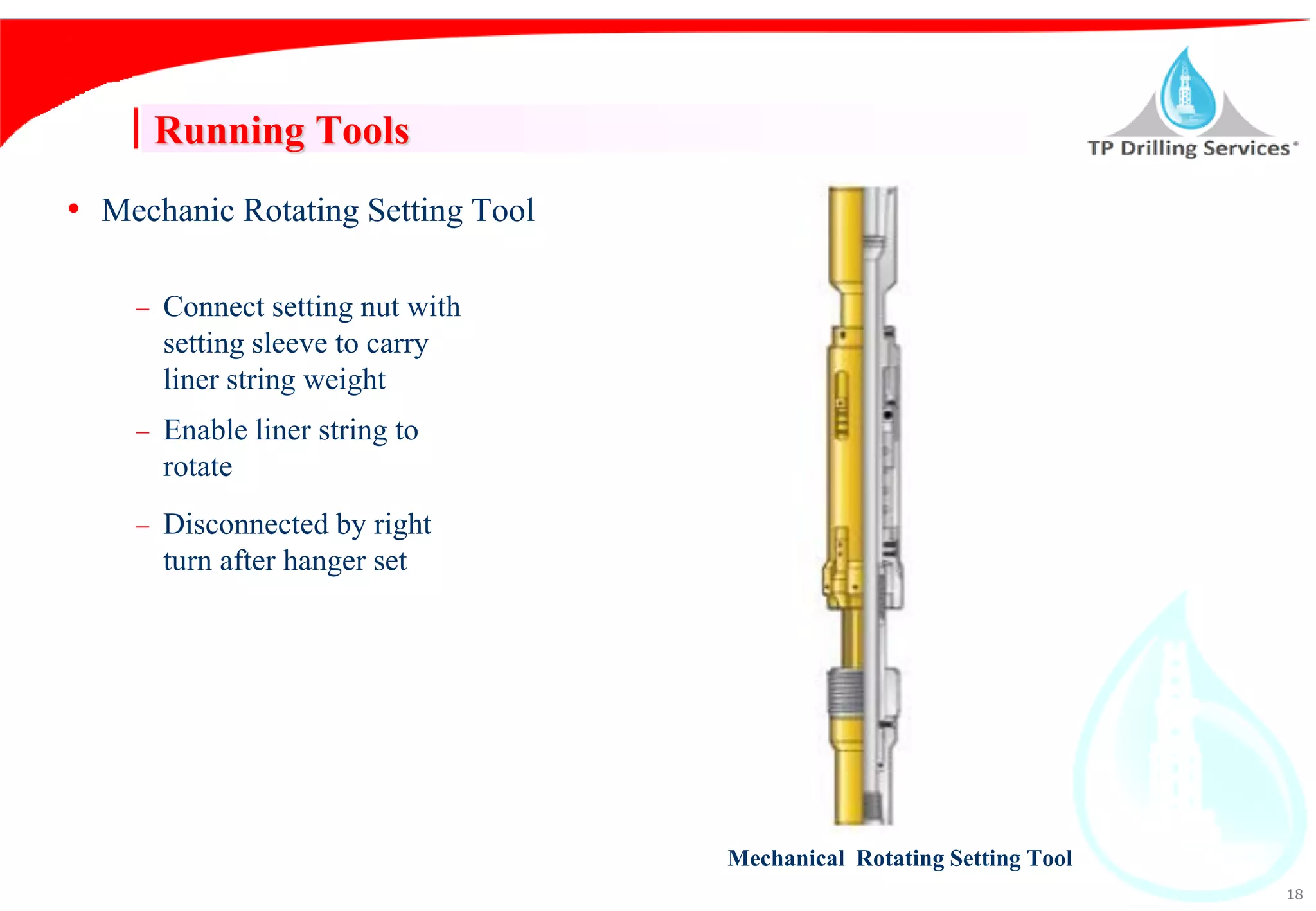 Running Tools

TP Drilling Services®

• Mechanic Rotating Setting Tool

– Connect setting nut with setting sleeve to carry liner string weight

– Enable liner string to rotate

– Disconnected by right turn after hanger set

Mechanical Rotating Setting Tool

18