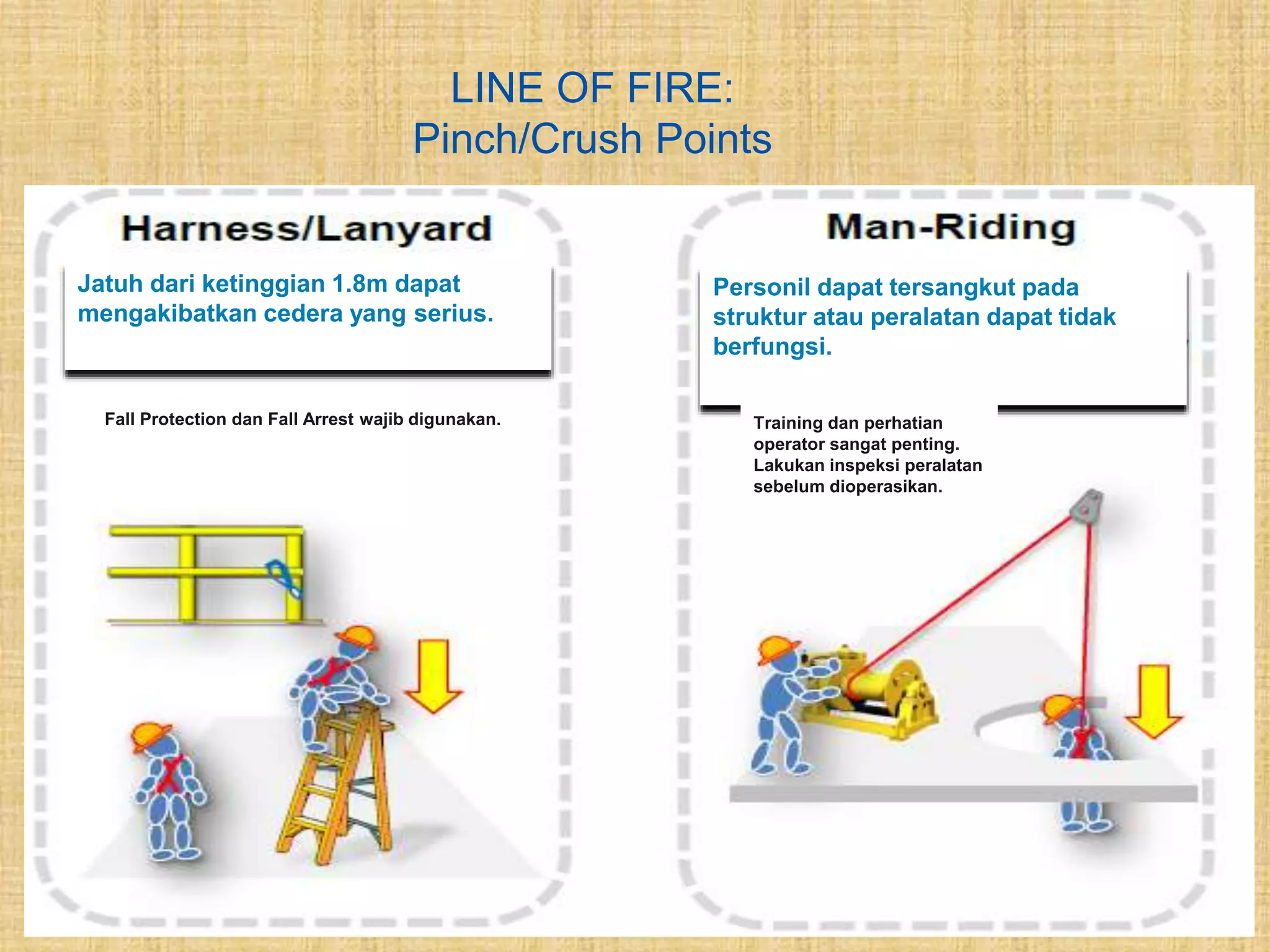 LINE OF FIRE:
Pinch/Crush Points

Harness/Lanyard

Jatuh dari ketinggian 1.8m dapat mengakibatkan cedera yang serius.

Fall Protection dan Fall Arrest wajib digunakan.

Man-Riding

Personil dapat tersangkut pada struktur atau peralatan dapat tidak berfungsi.

Training dan perhatian operator sangat penting. Lakukan inspeksi peralatan sebelum dioperasikan.